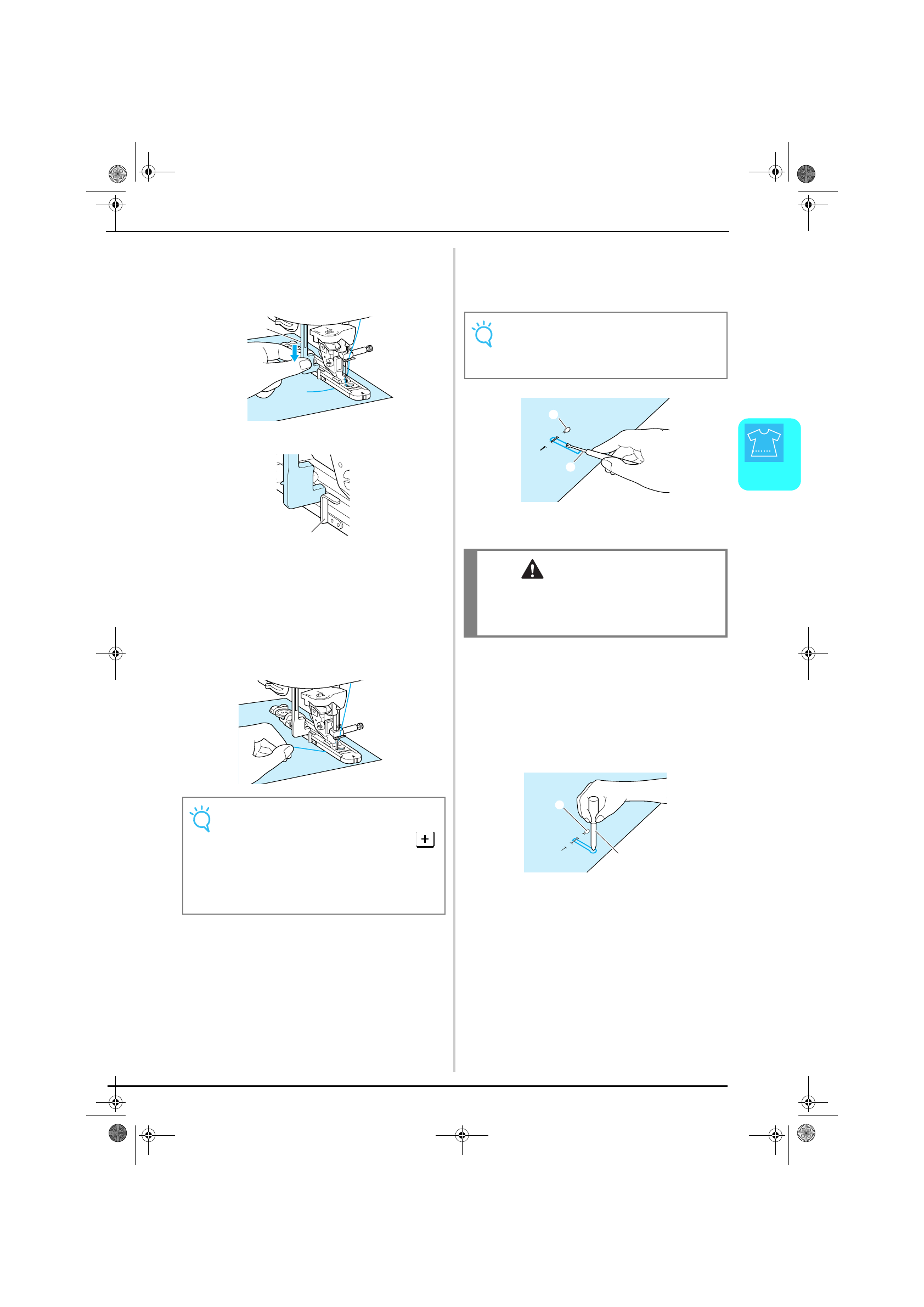 +