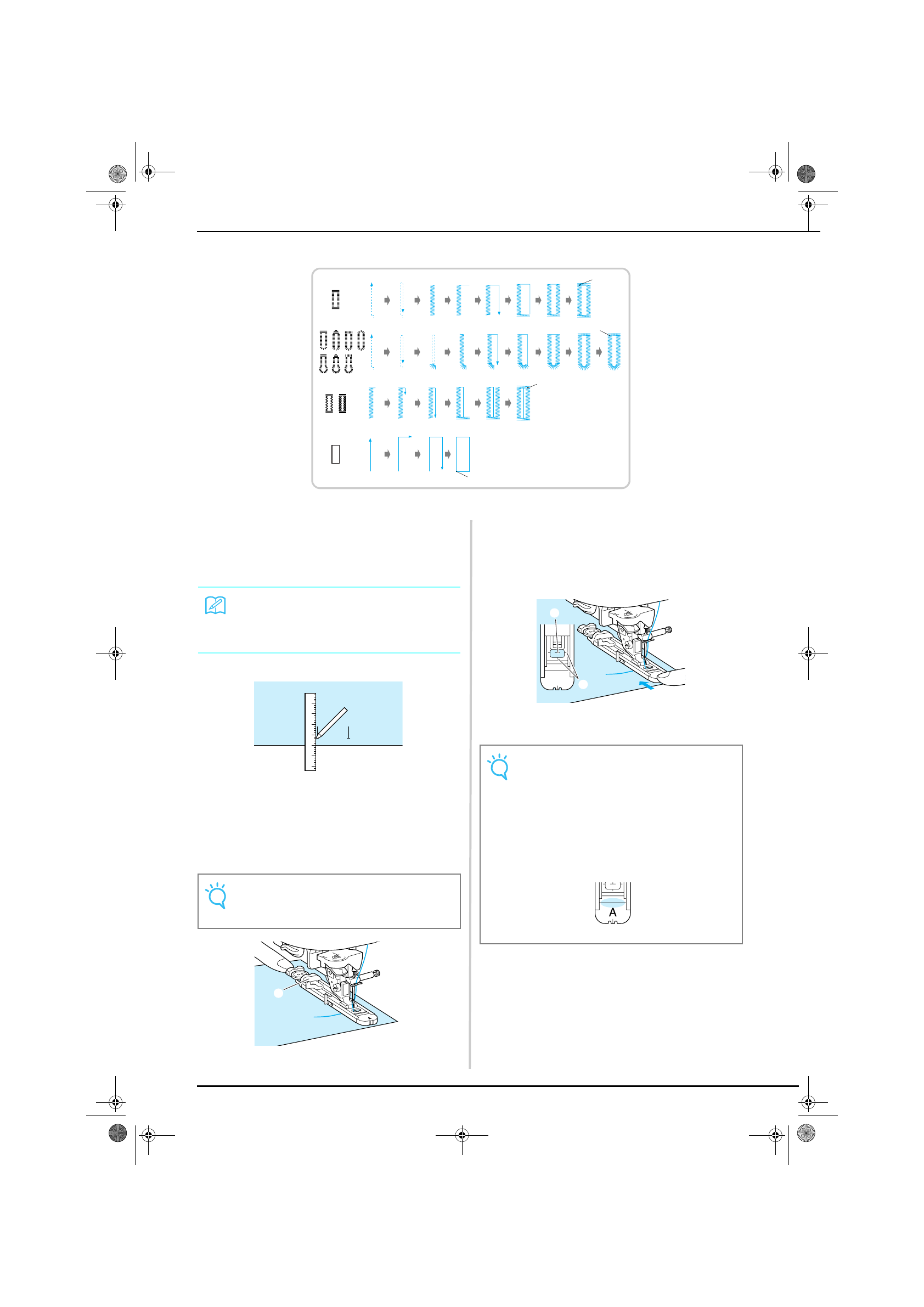 A