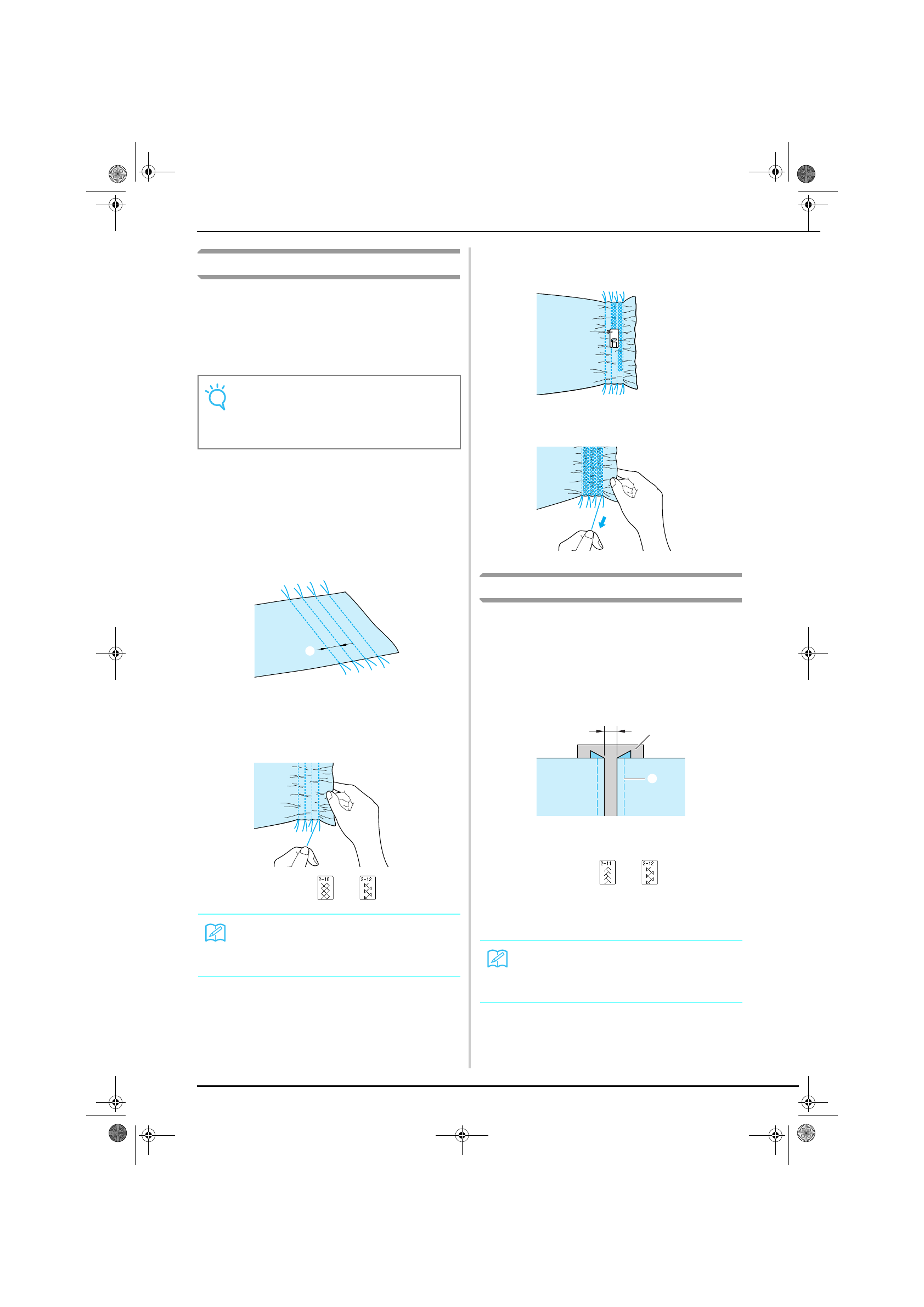 2-10

2-12

2-11

2-12