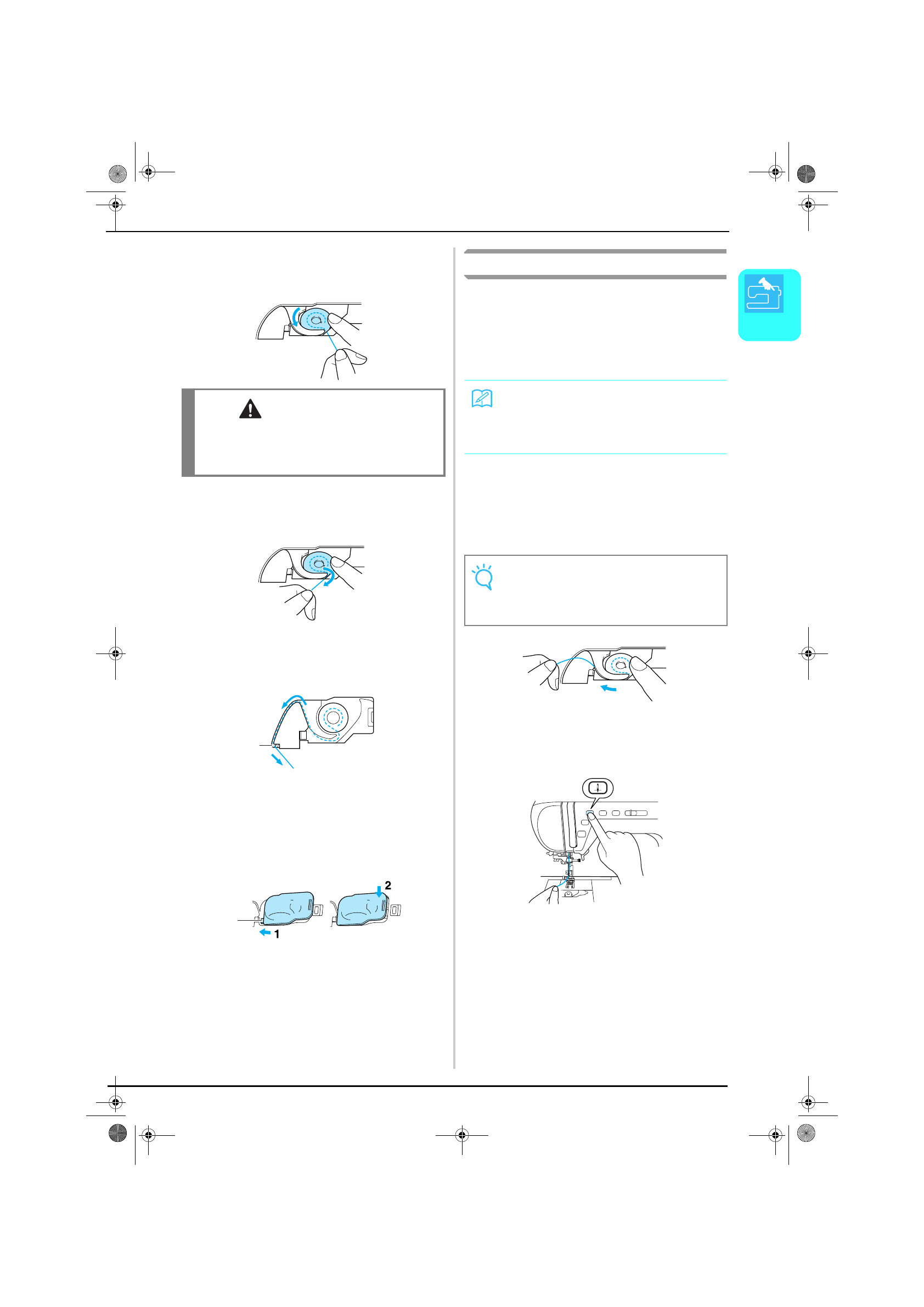 2

1