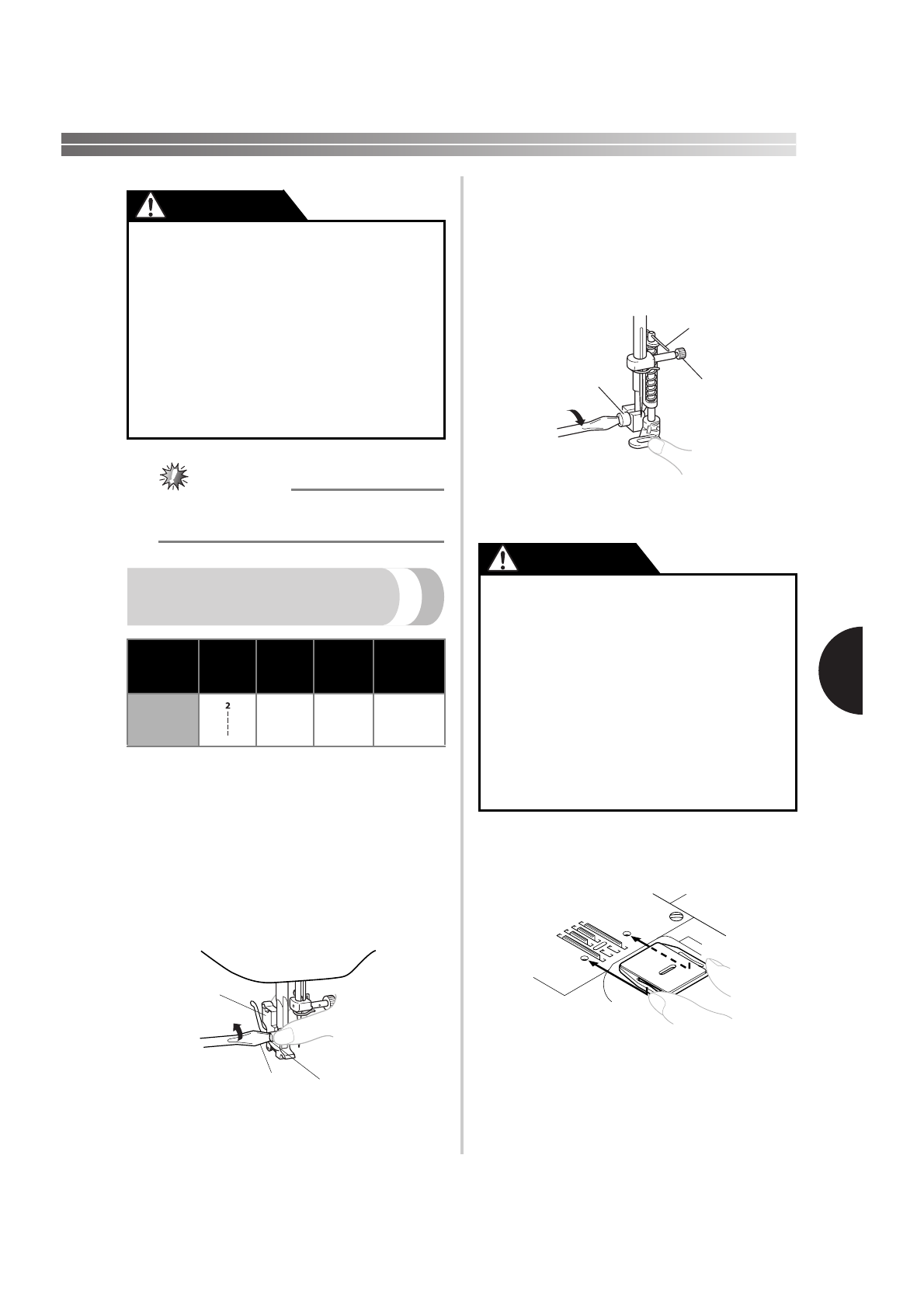 2