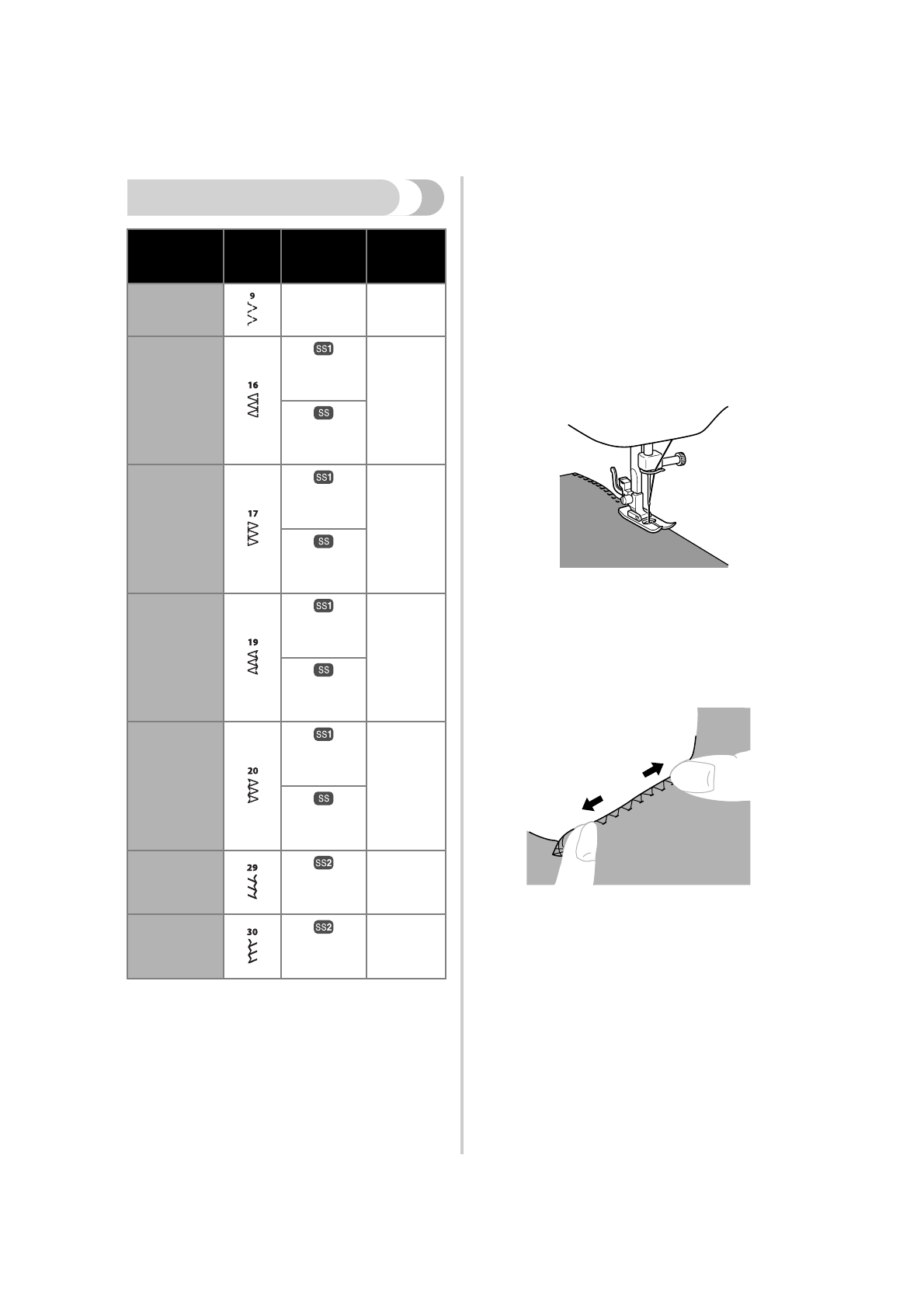 |  |  |  |  |
|---|---|---|---|
|  | 9 |  |  |
|  | 16 | SS1 |  |
|  |  | SS |  |
|  | 17 | SS1 |  |
|  |  | SS |  |
|  | 19 | SS1 |  |
|  |  | SS |  |
|  | 20 | SS1 |  |
|  |  | SS |  |
|  | 29 | SS2 |  |
|  | 30 | SS2 |  |