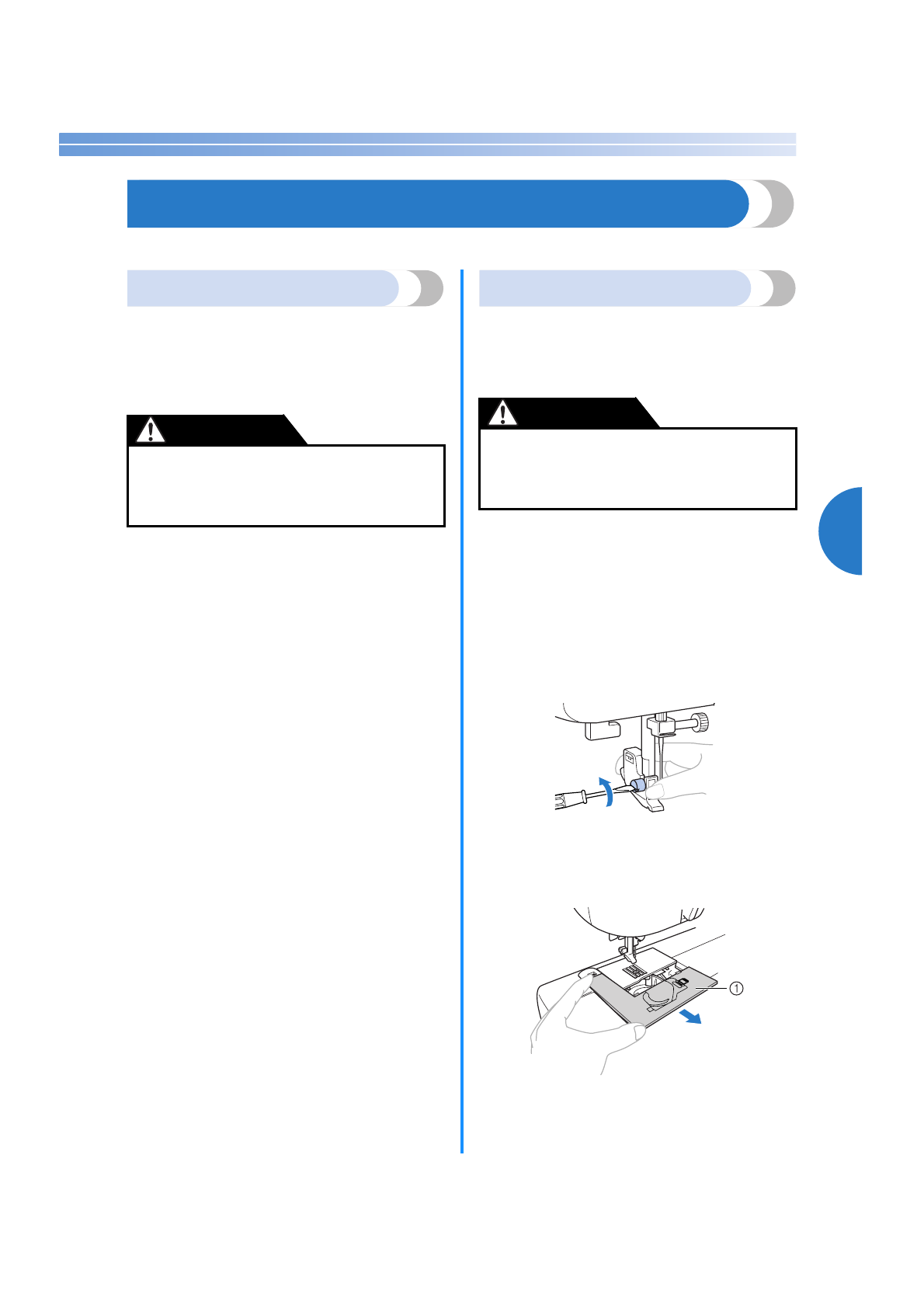 ①