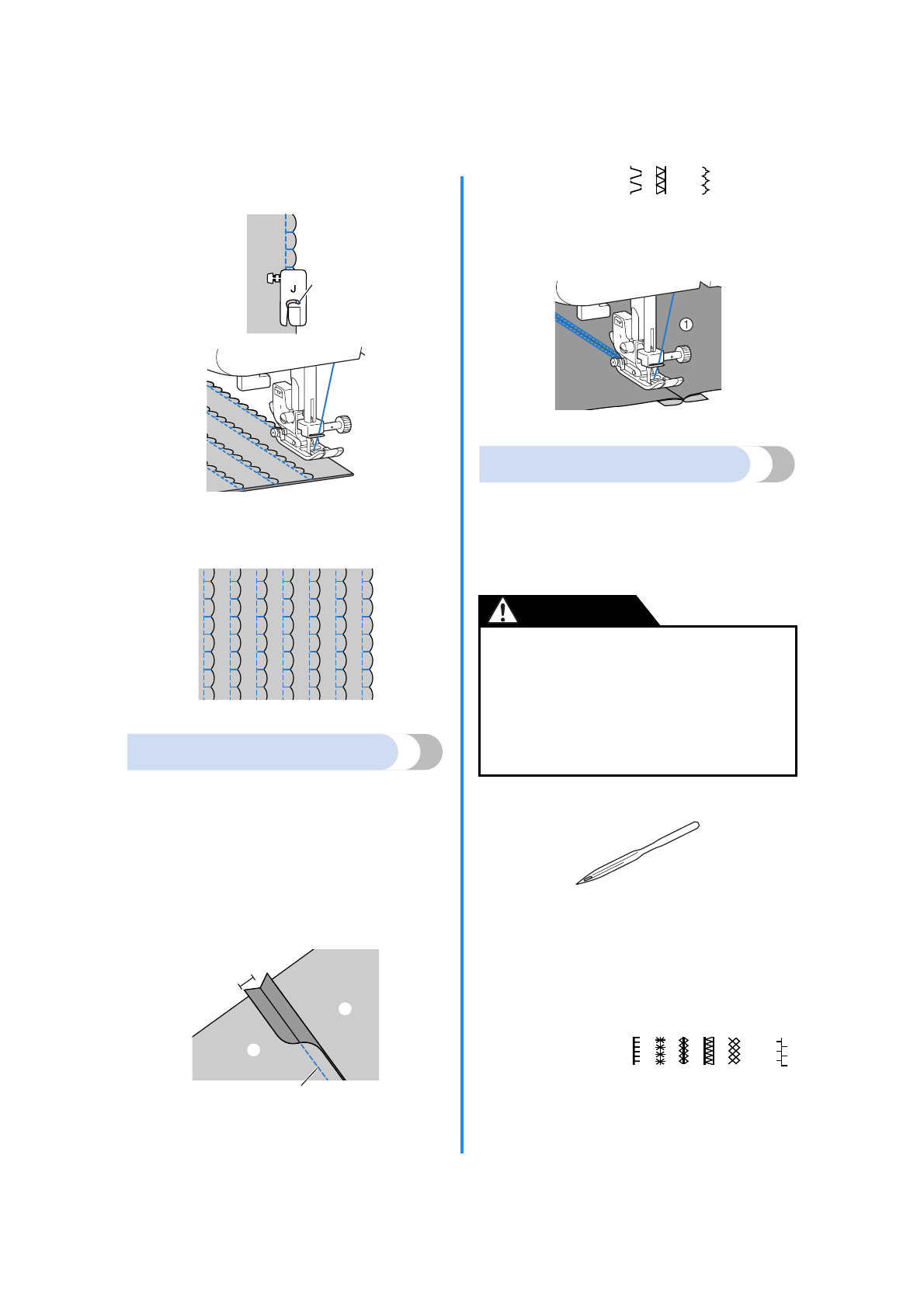 J

①