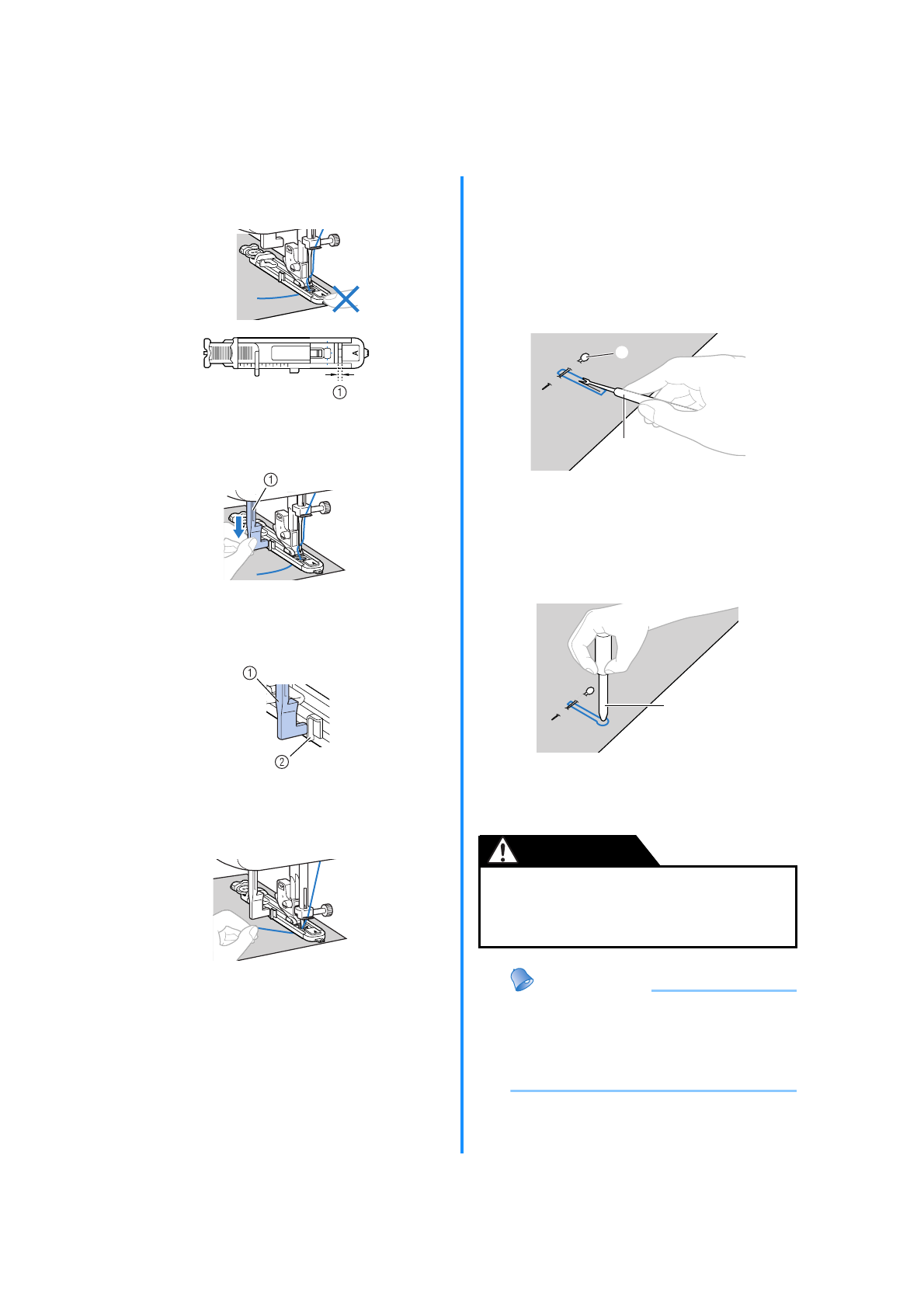 A

①

①

①

②