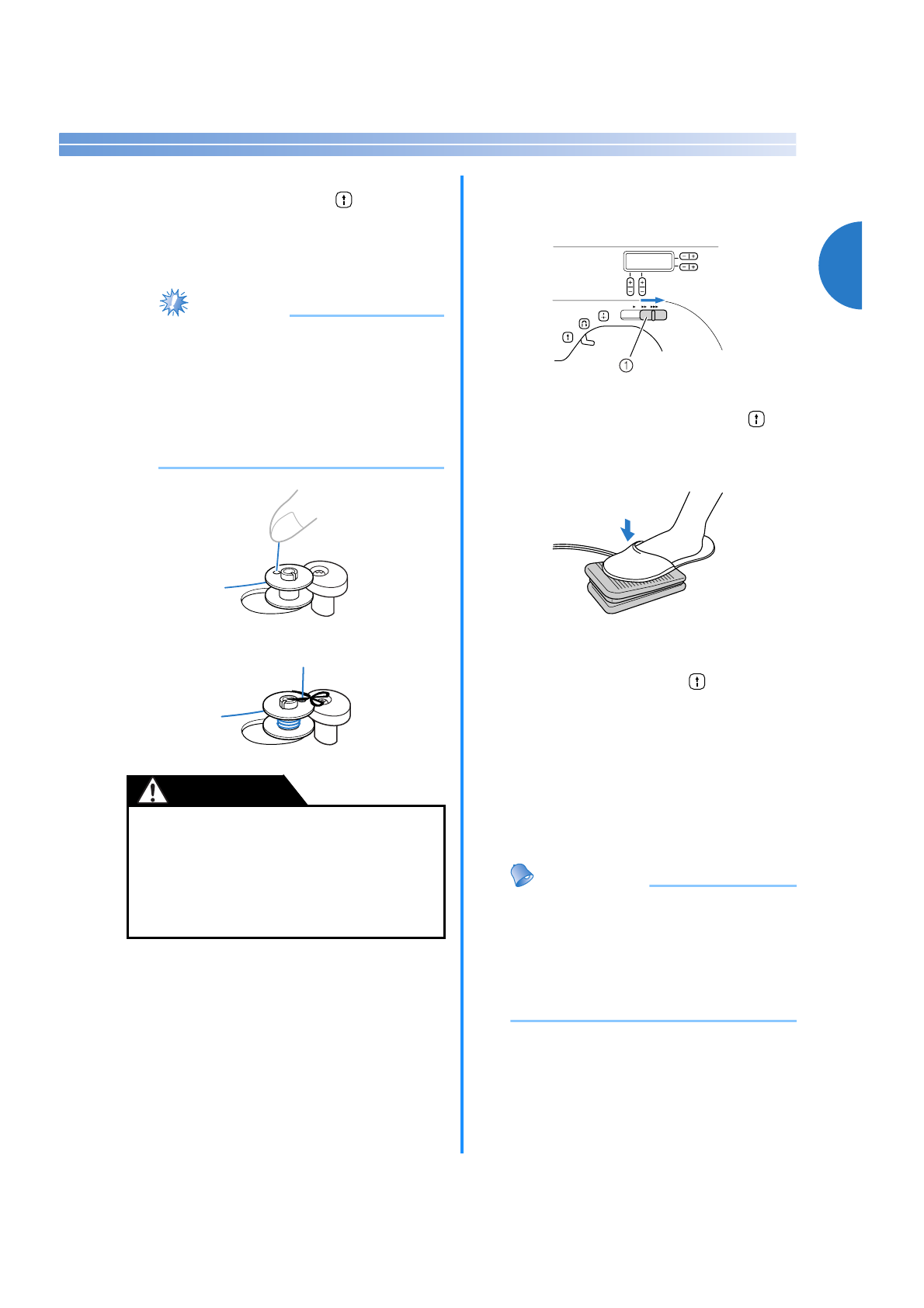 ①