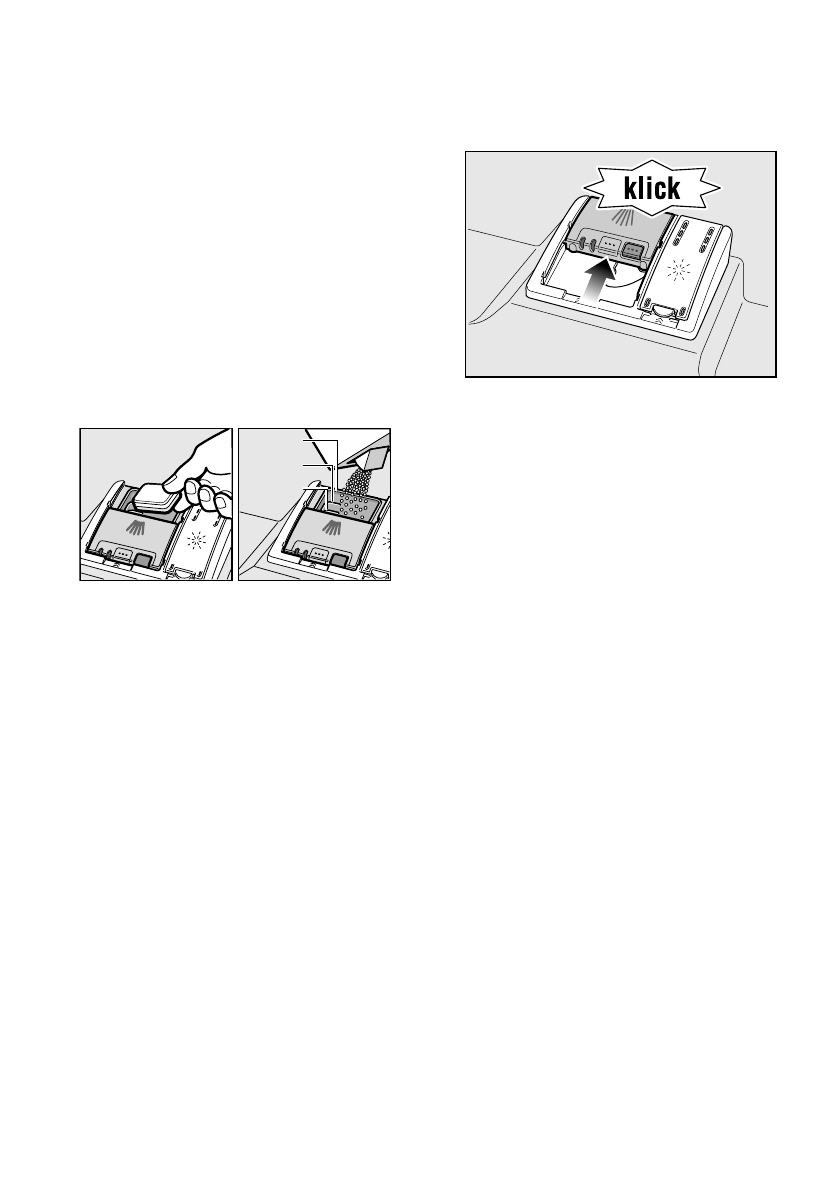 klick