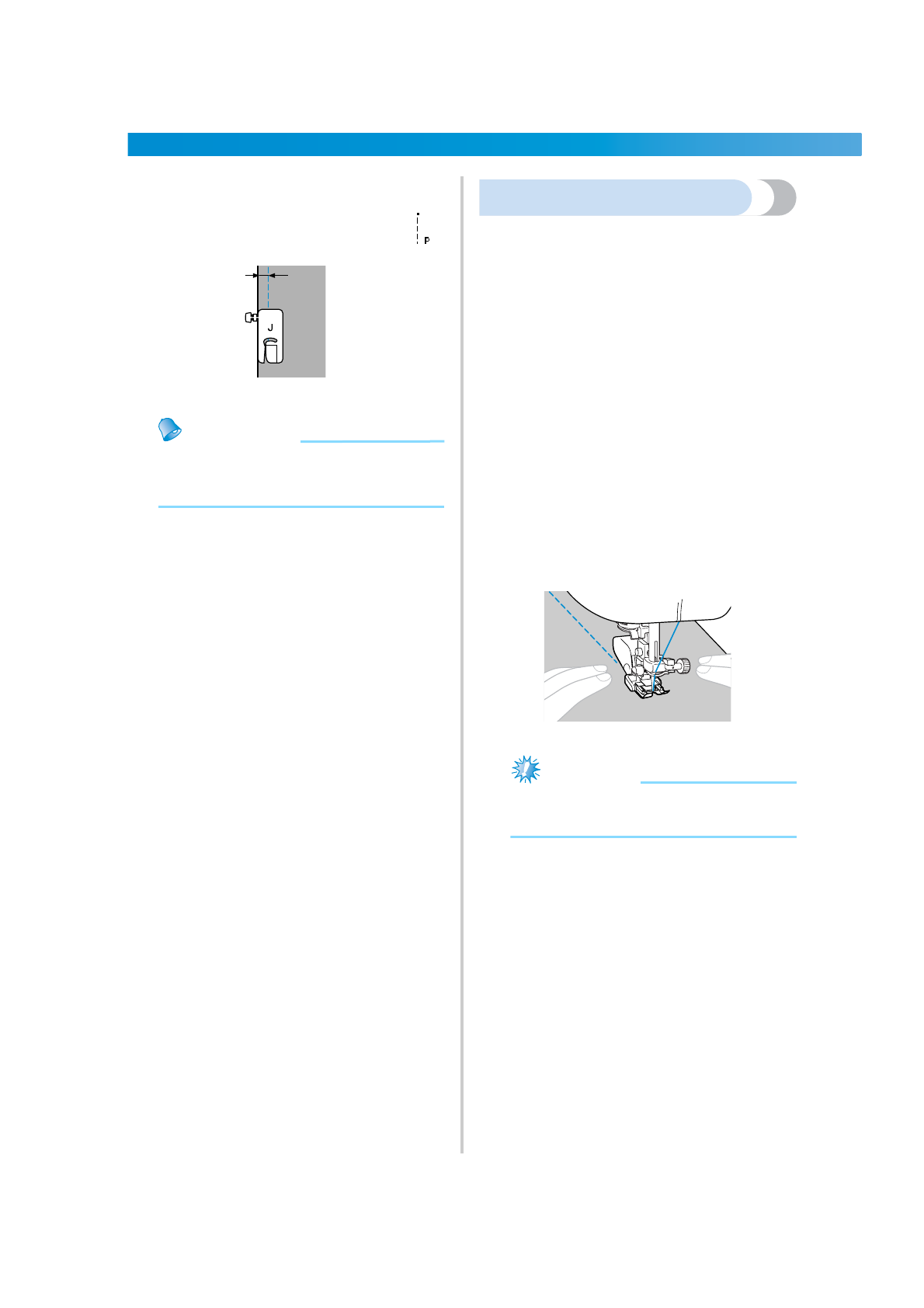 P

J