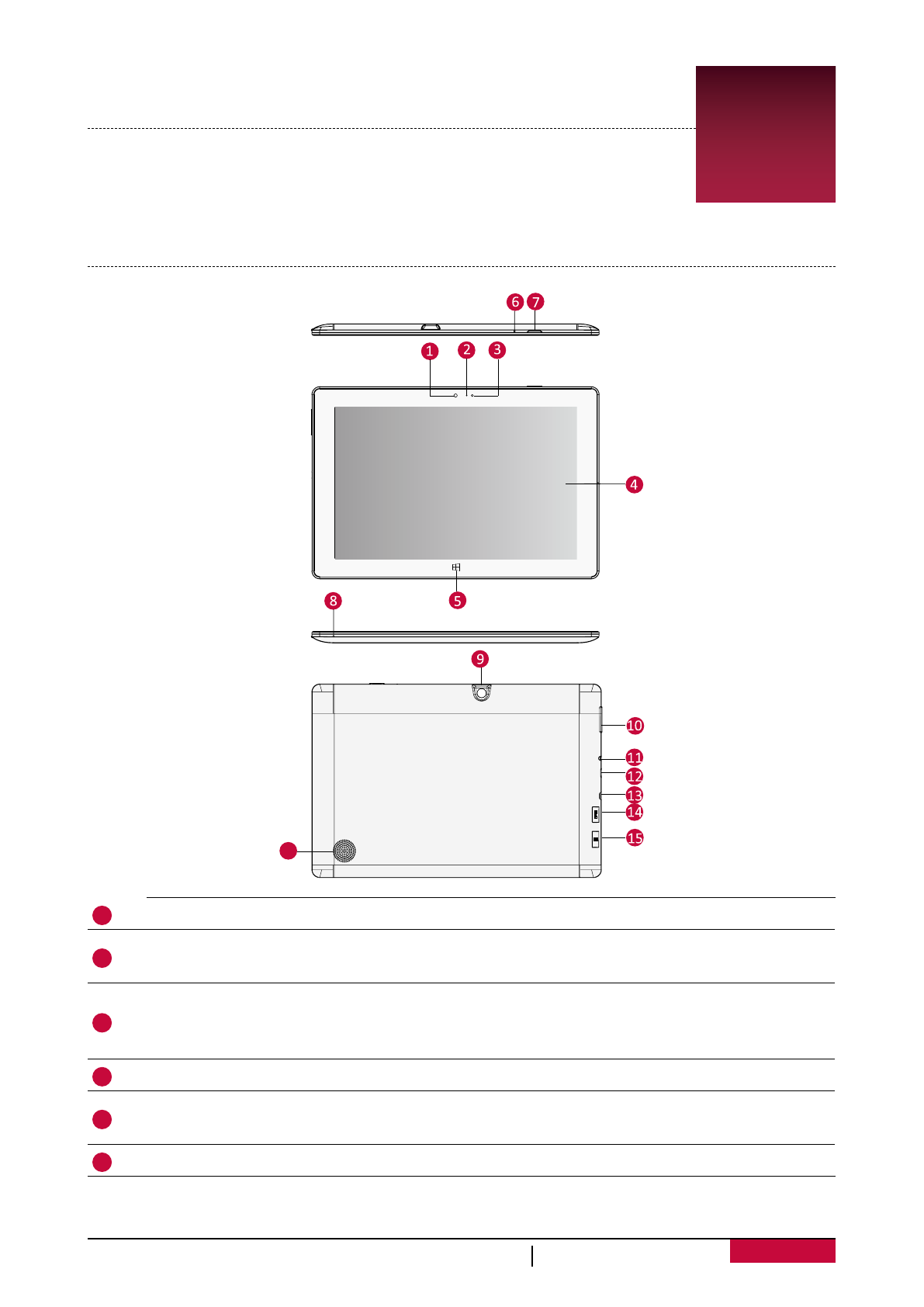 6 7

1 2 3

4

5

8

9

10

11

12

13

14

15