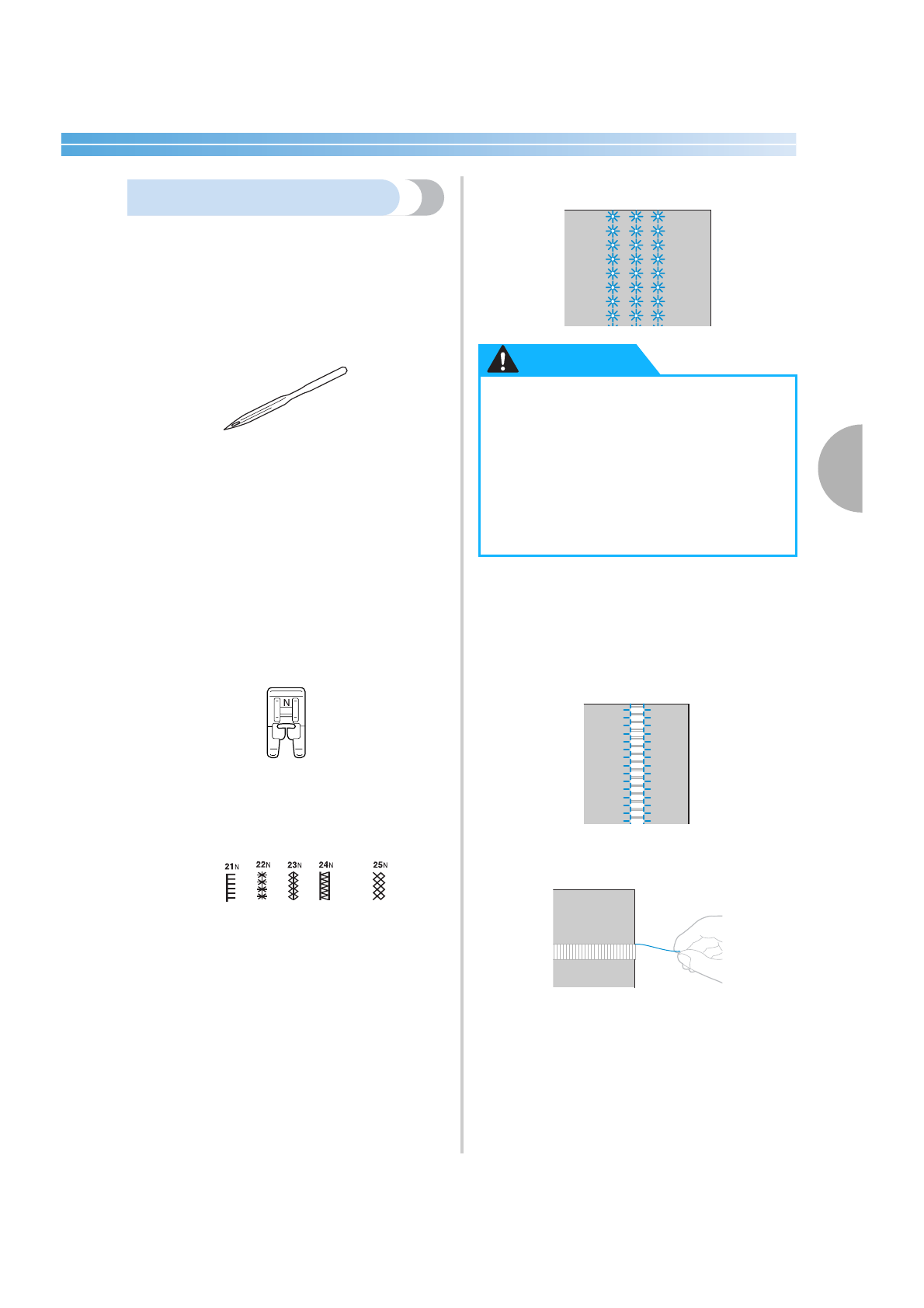 N

21N 22N 23N 24N 25N