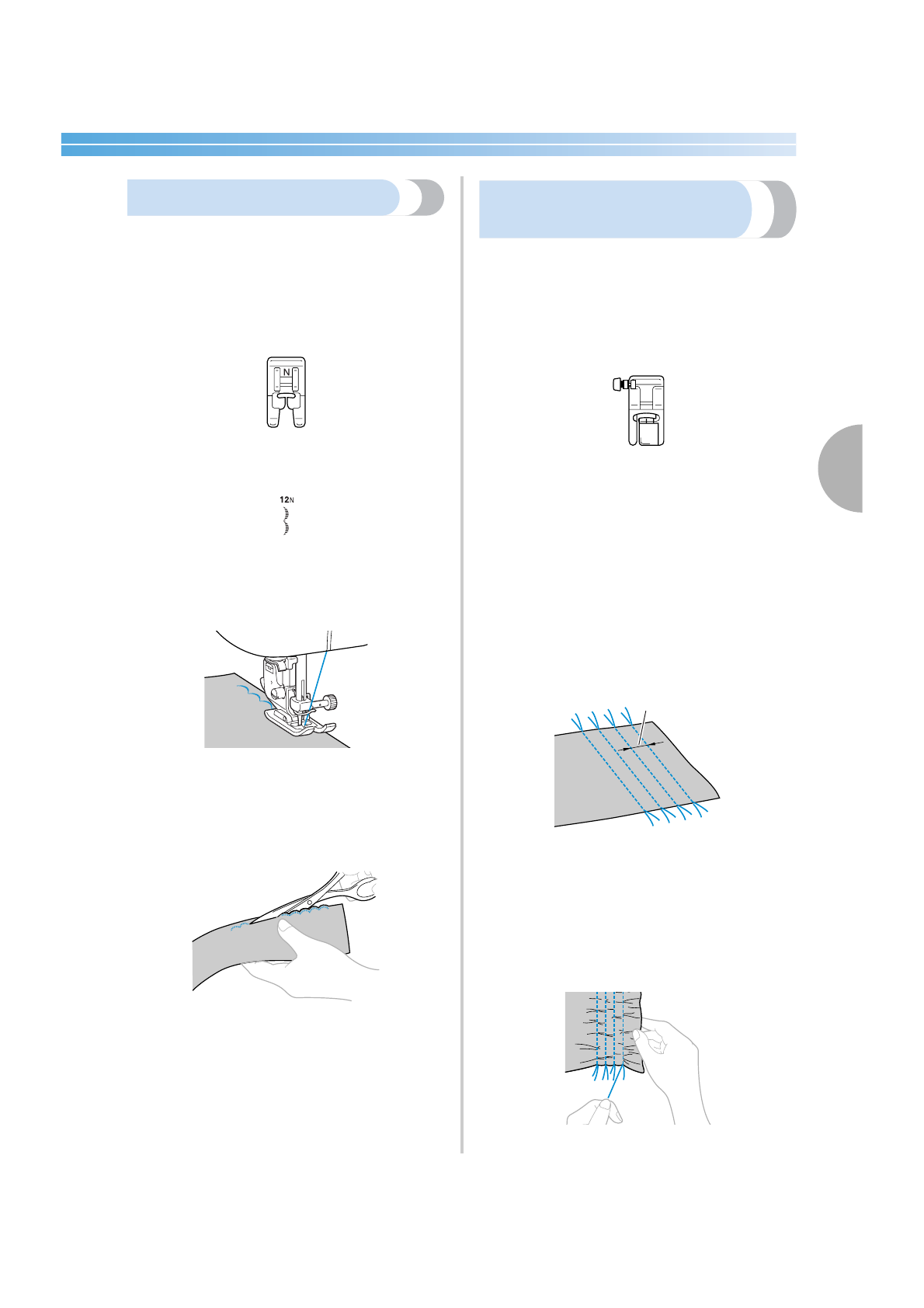 N

12N