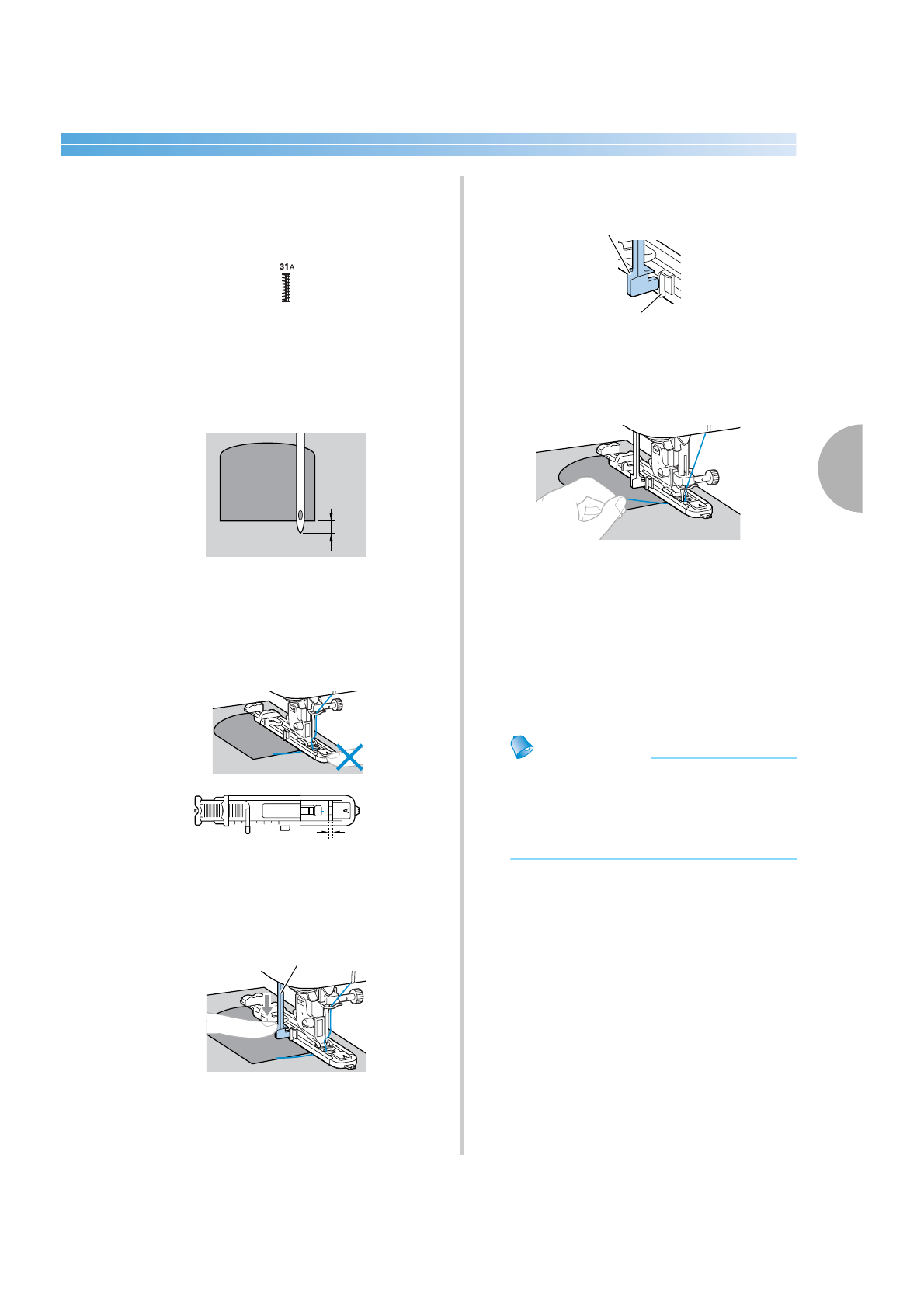 31A

A