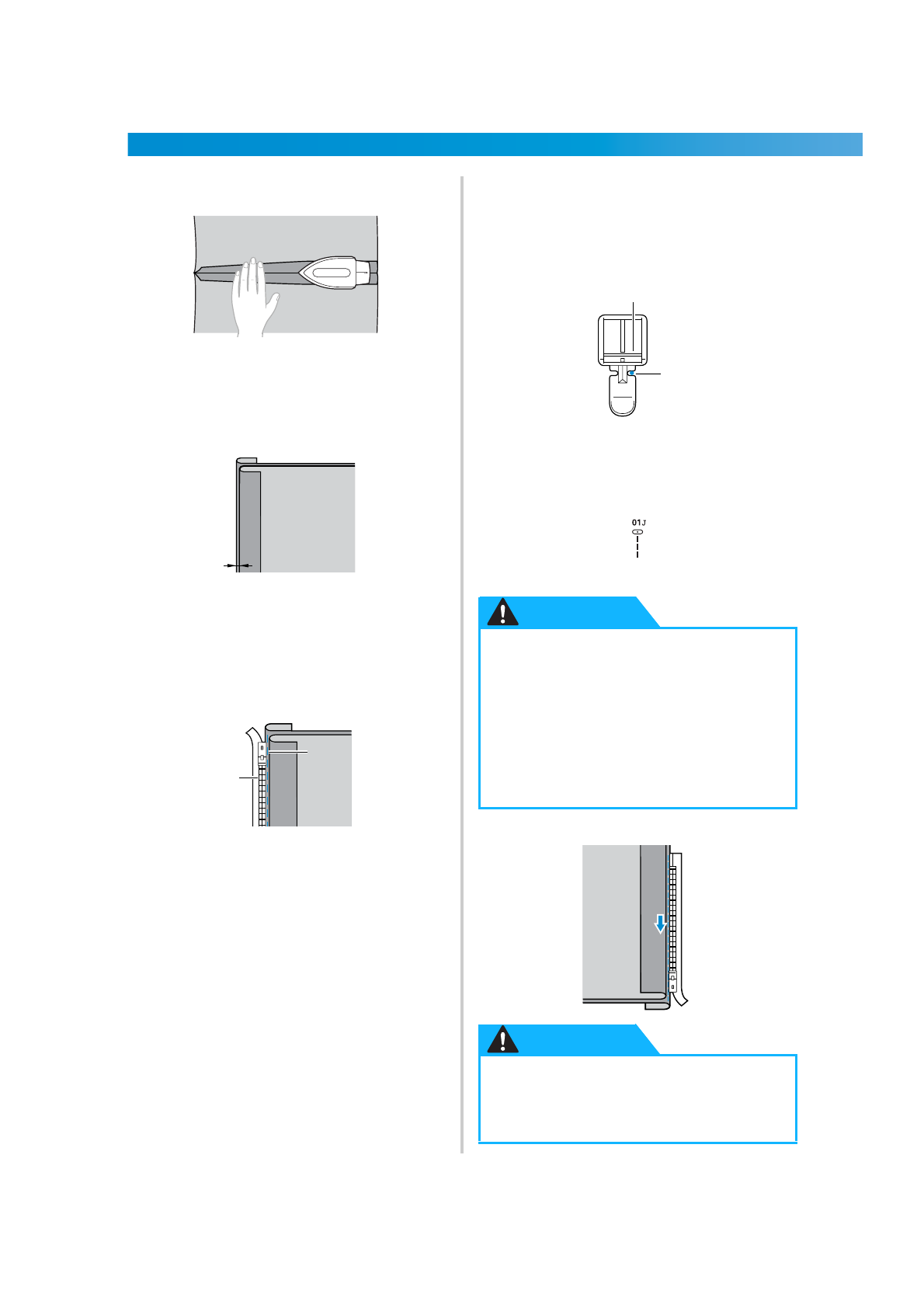 01J