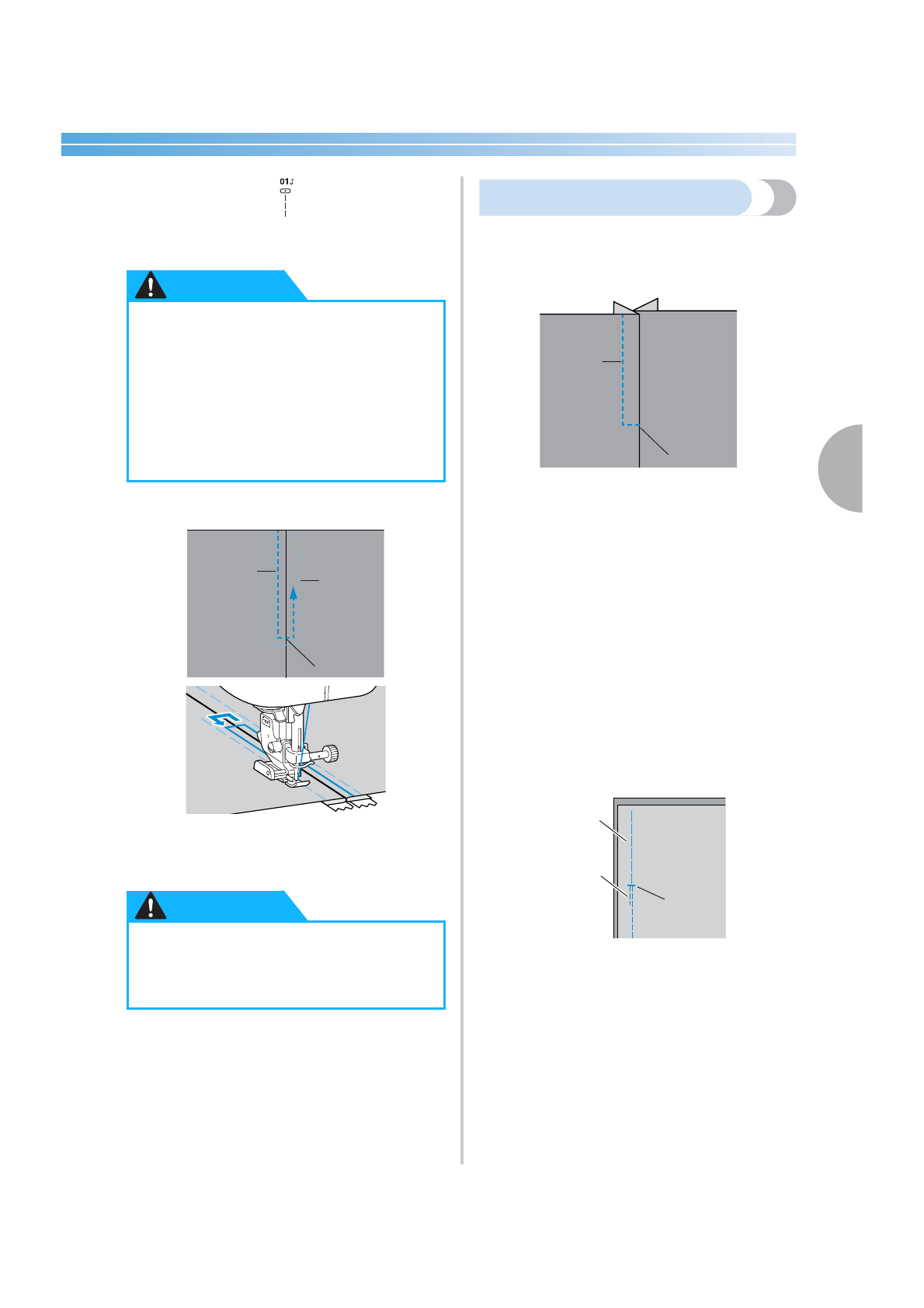 01J