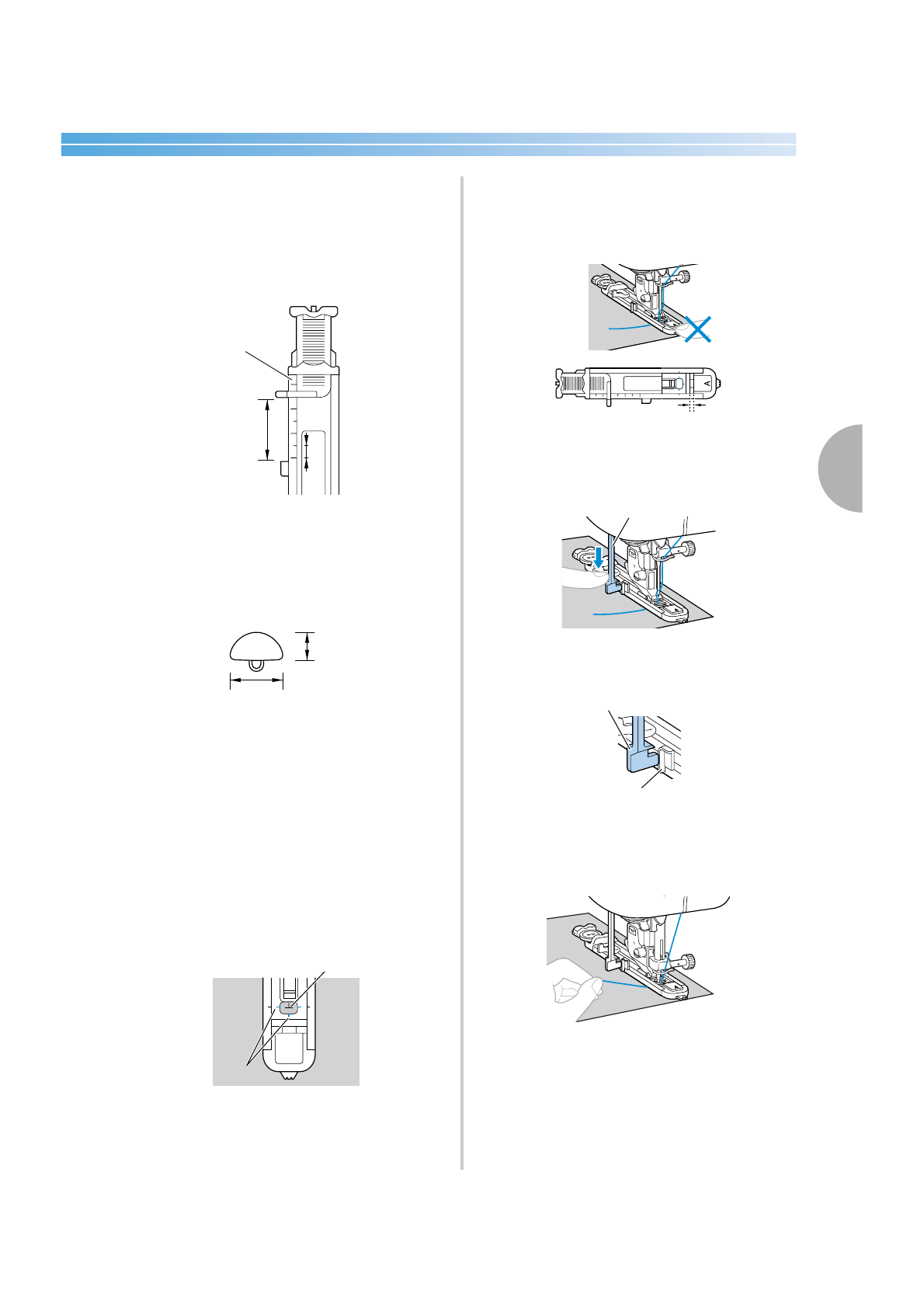 A