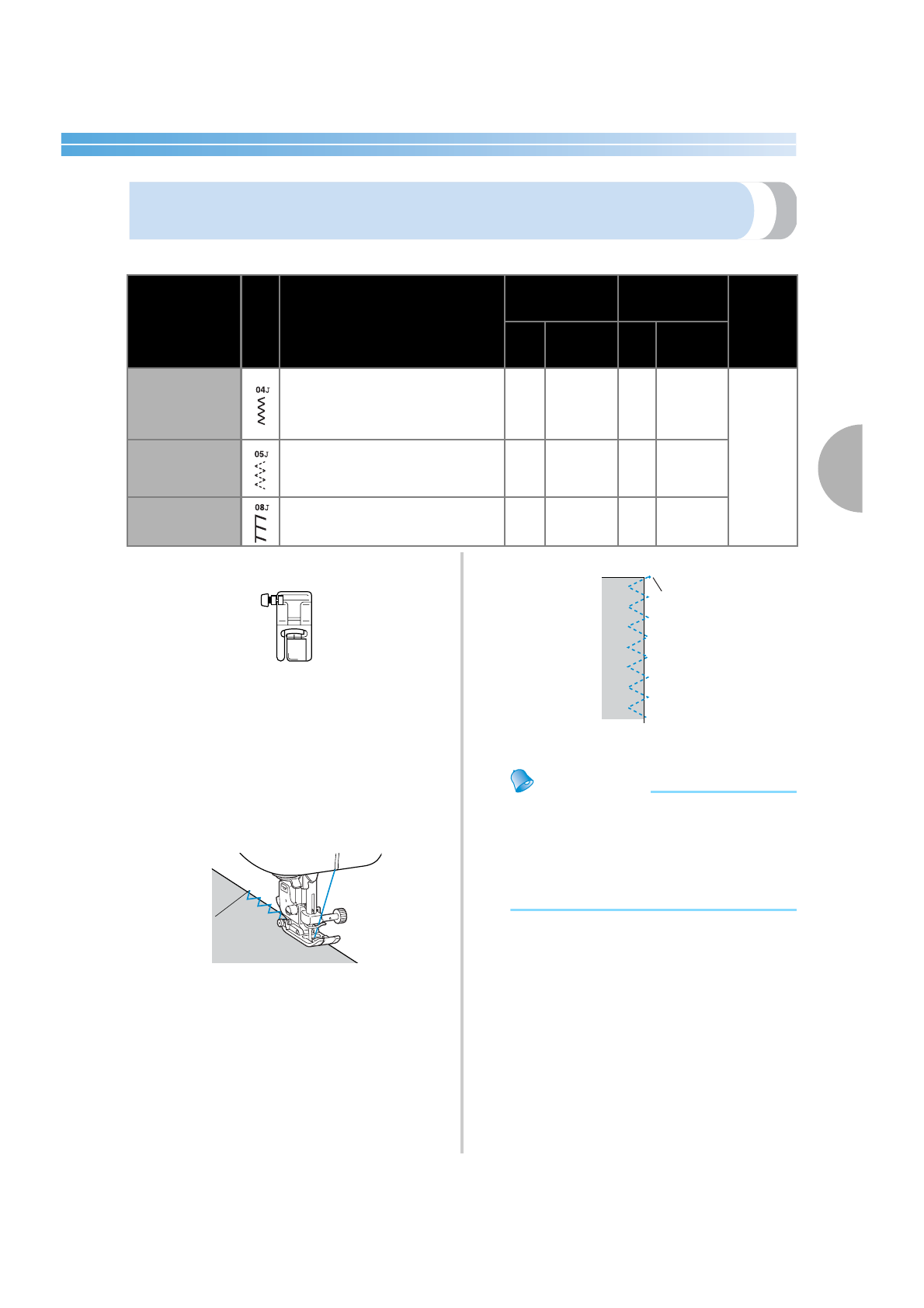 04J

05J

08J