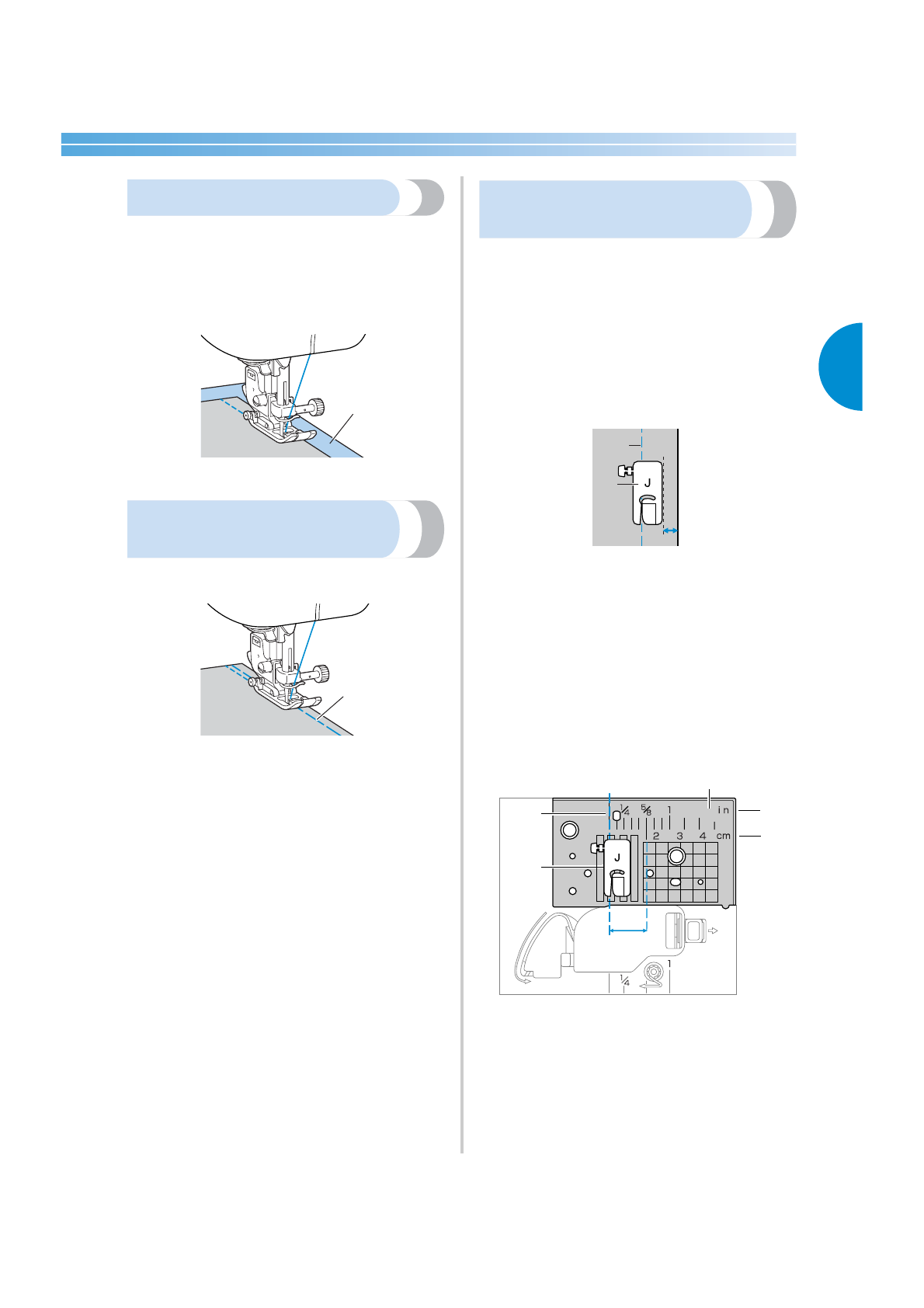 J

$\frac{1}{4}$ $\frac{5}{8}$ 1 in

2 3 4 cm

J

1

$\frac{1}{4}$