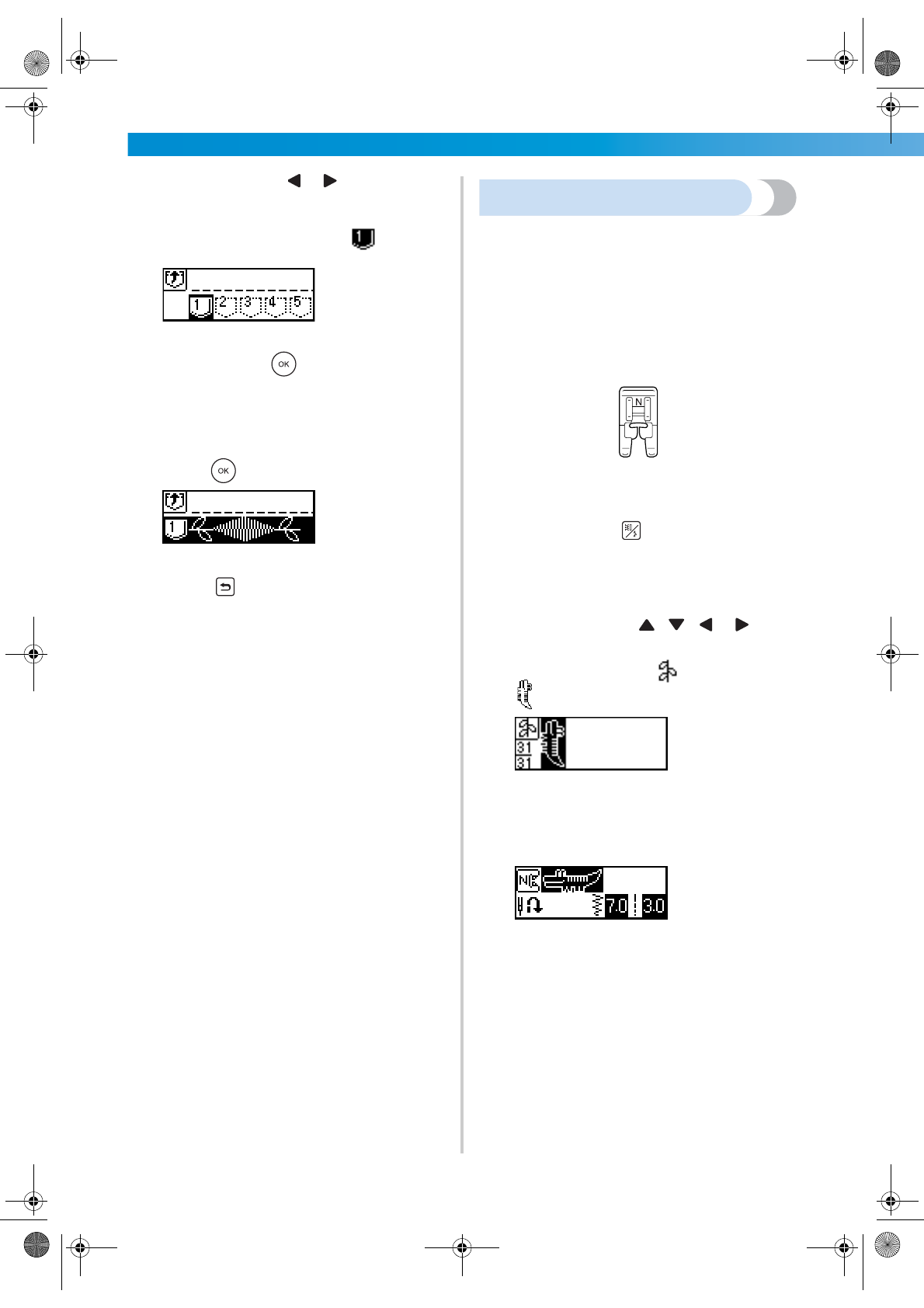 1 2 3 4 5

OK

OK

1

N

31
31

N
7.0 3.0