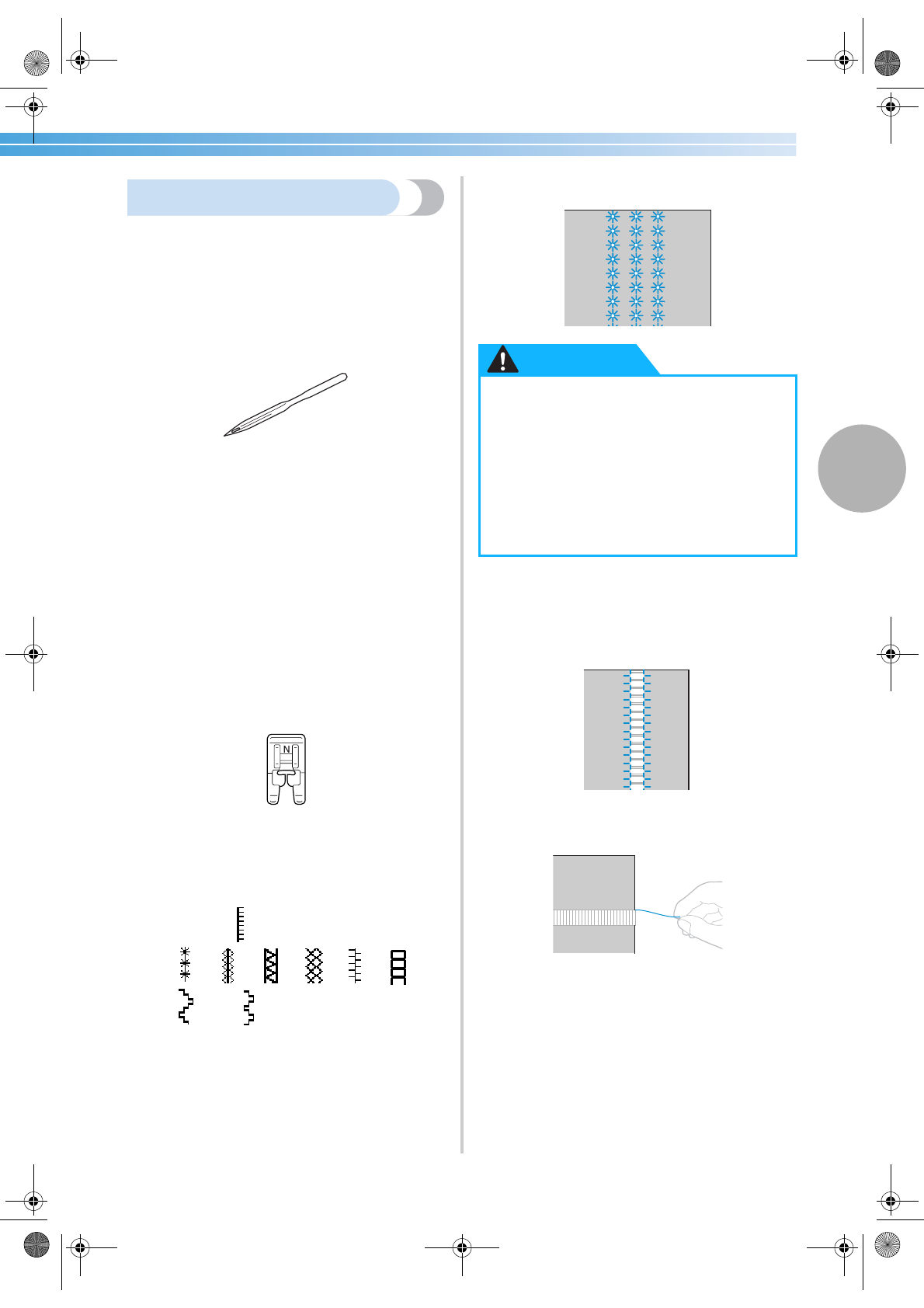 N