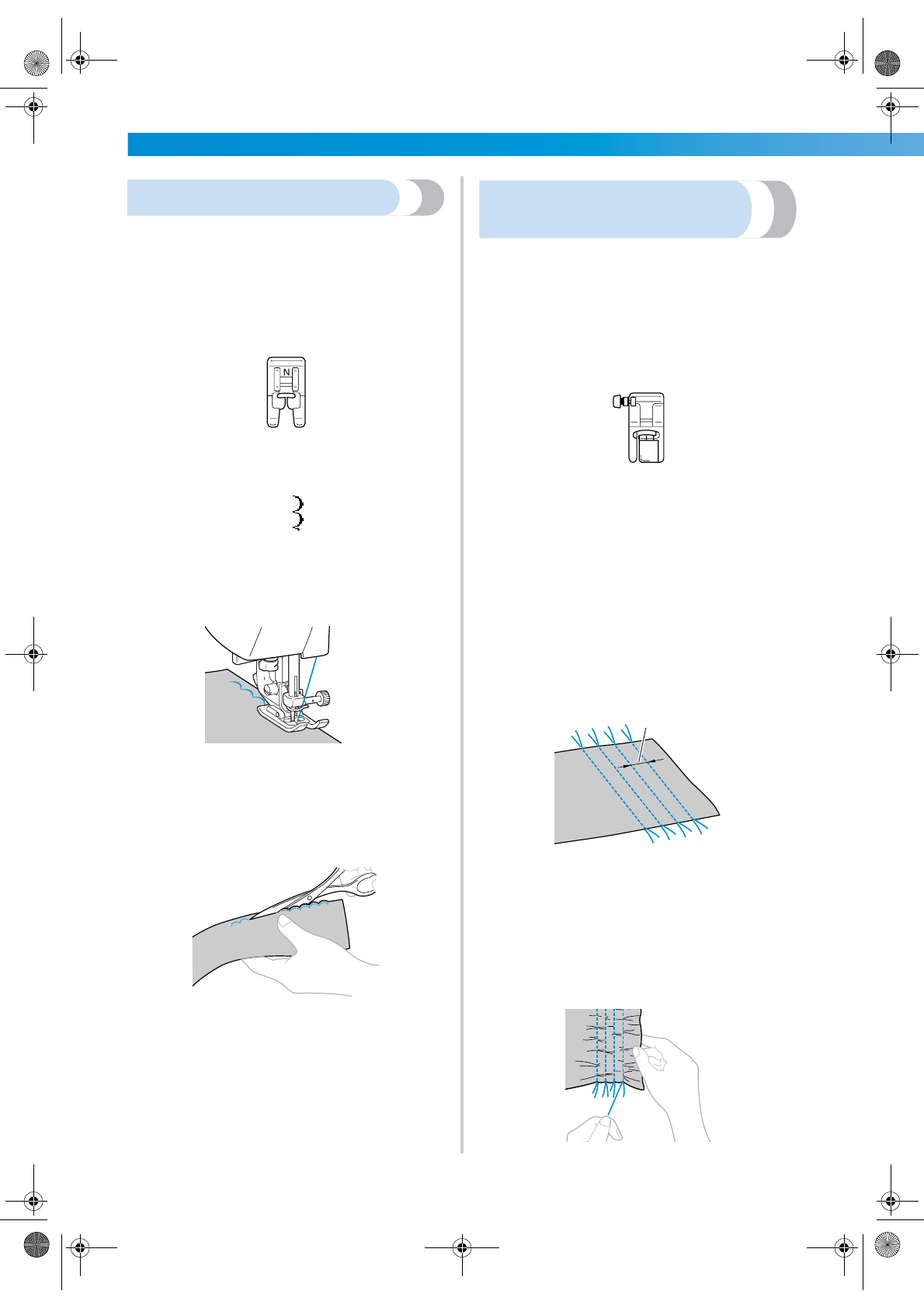 N