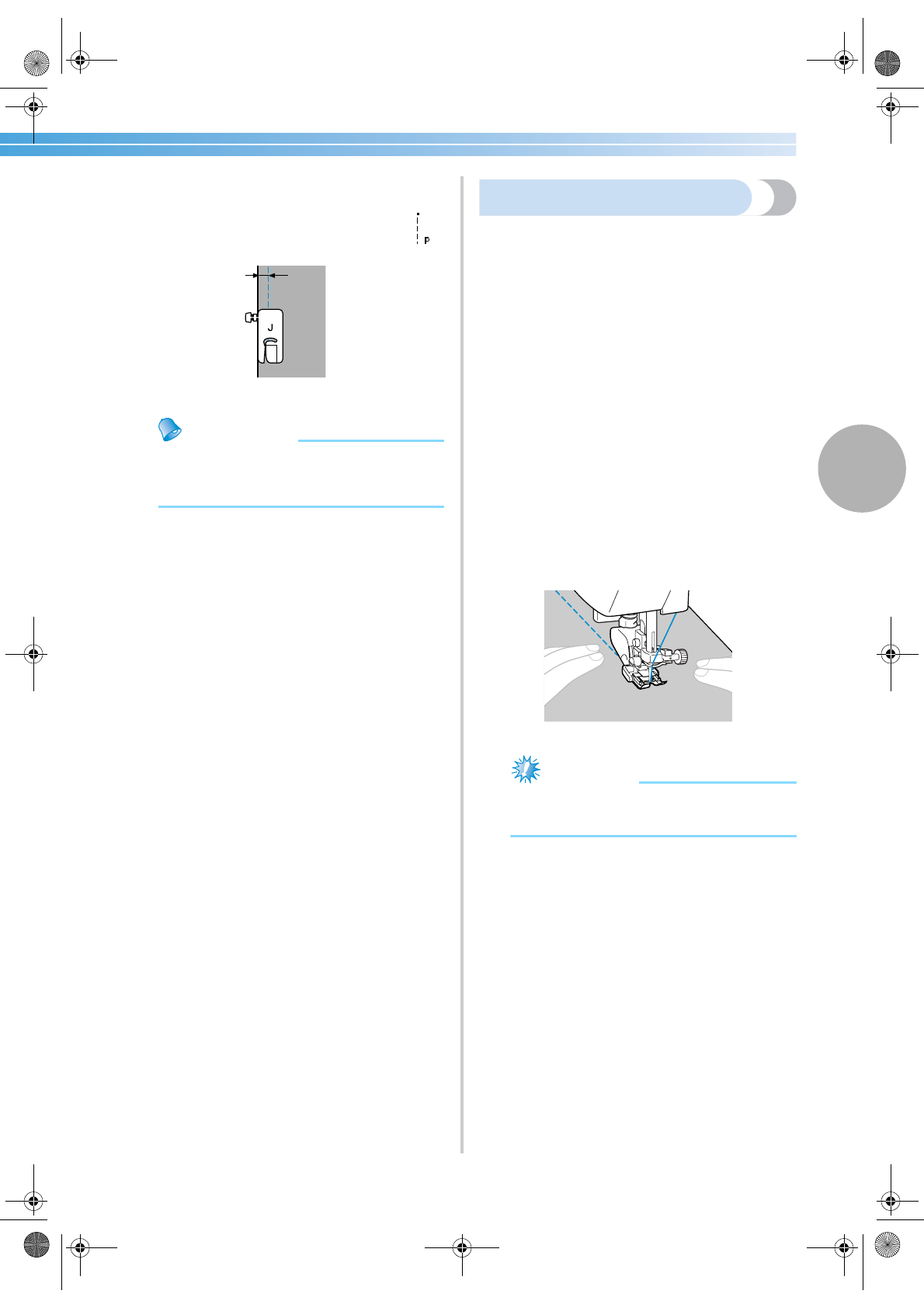 P

J