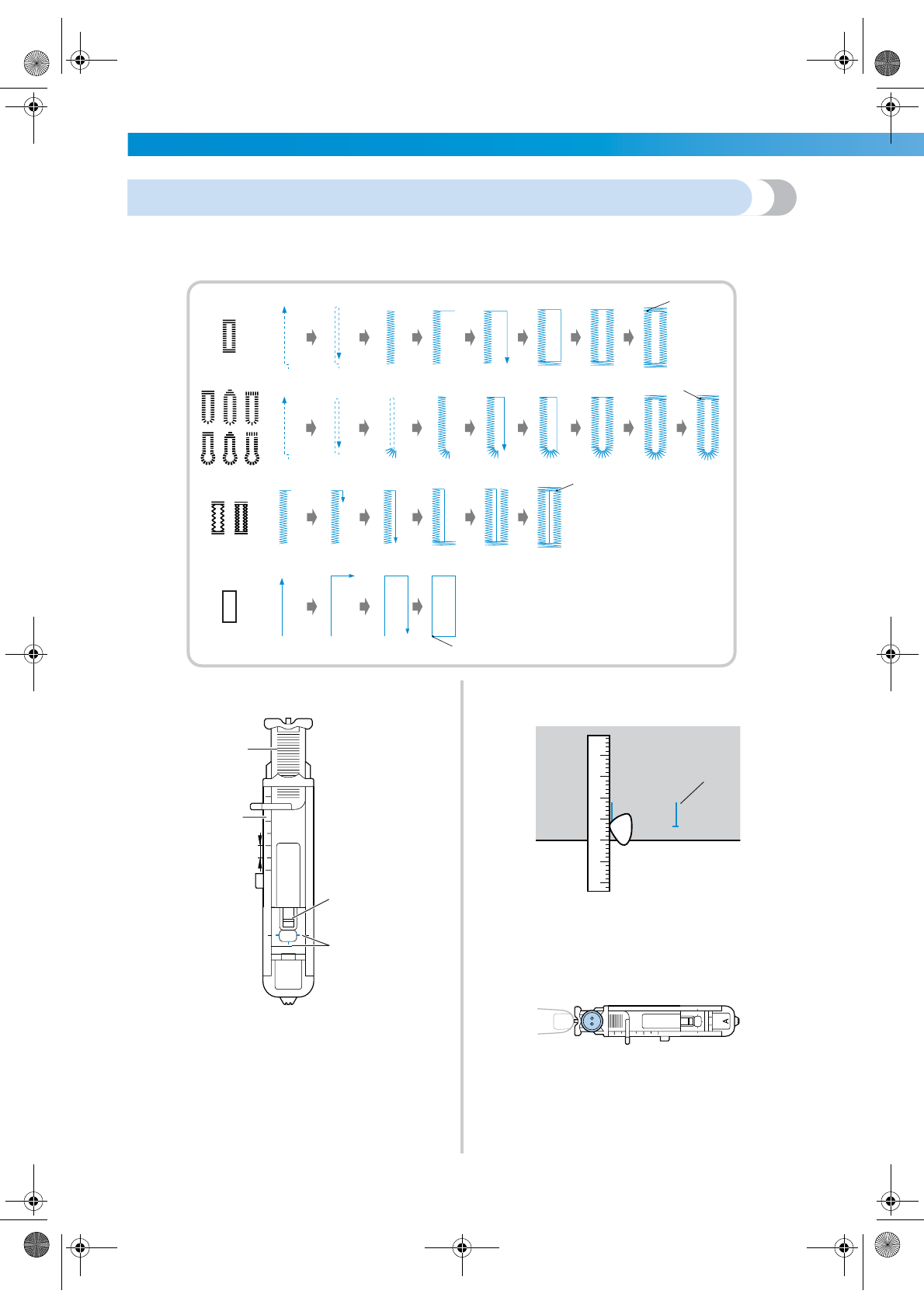 A