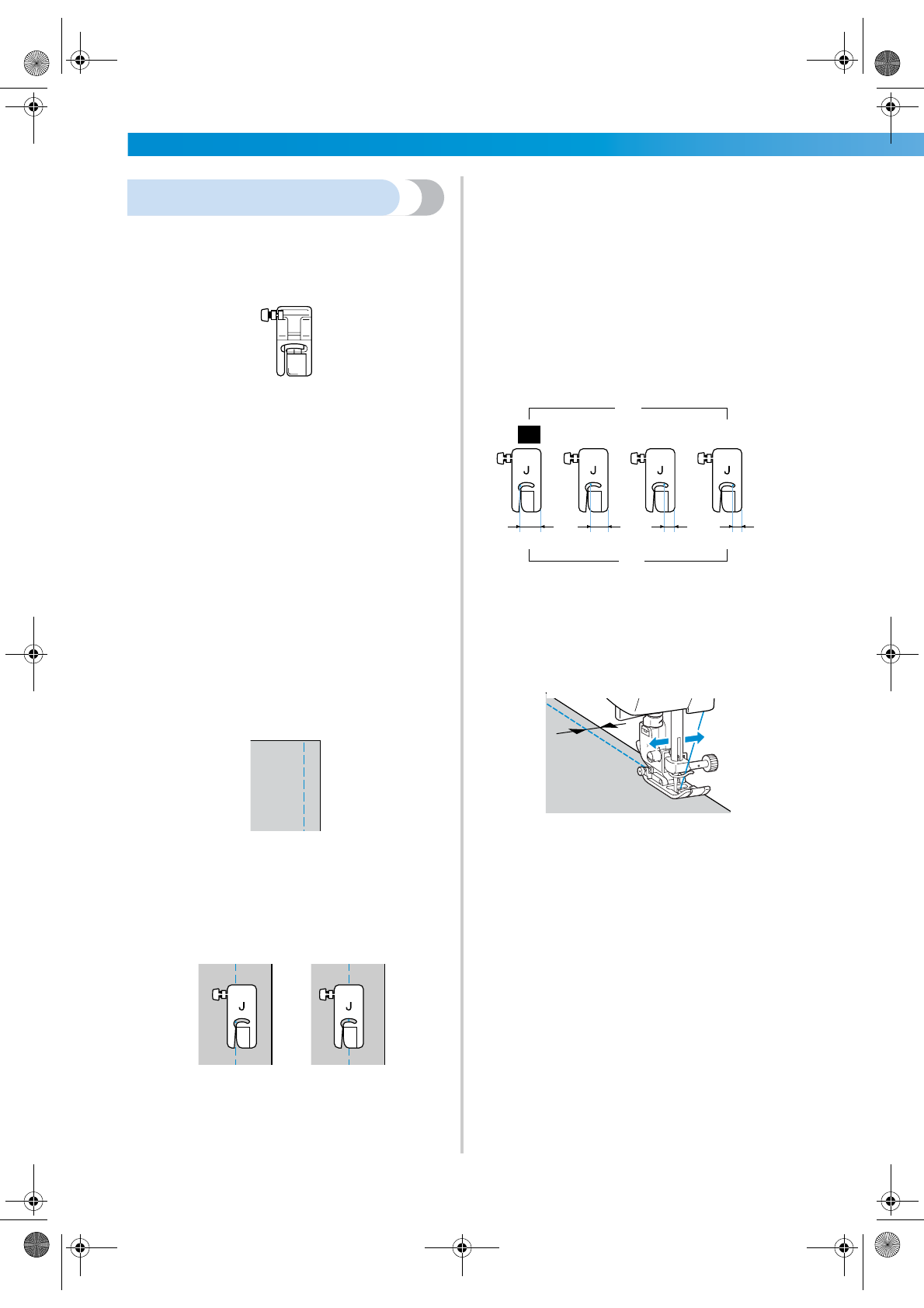 J

J

J

J

J

J