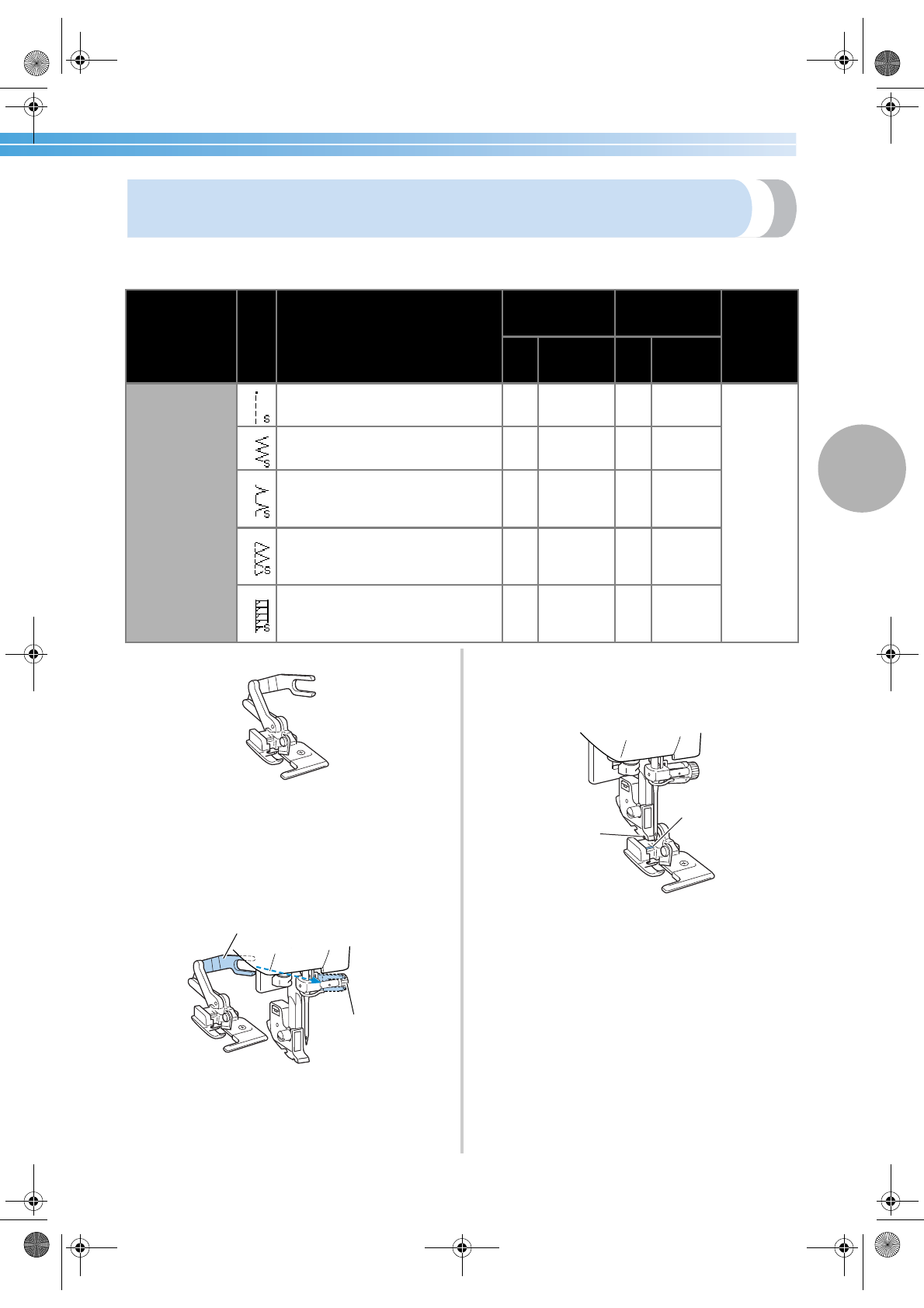 S

S

S

S

S