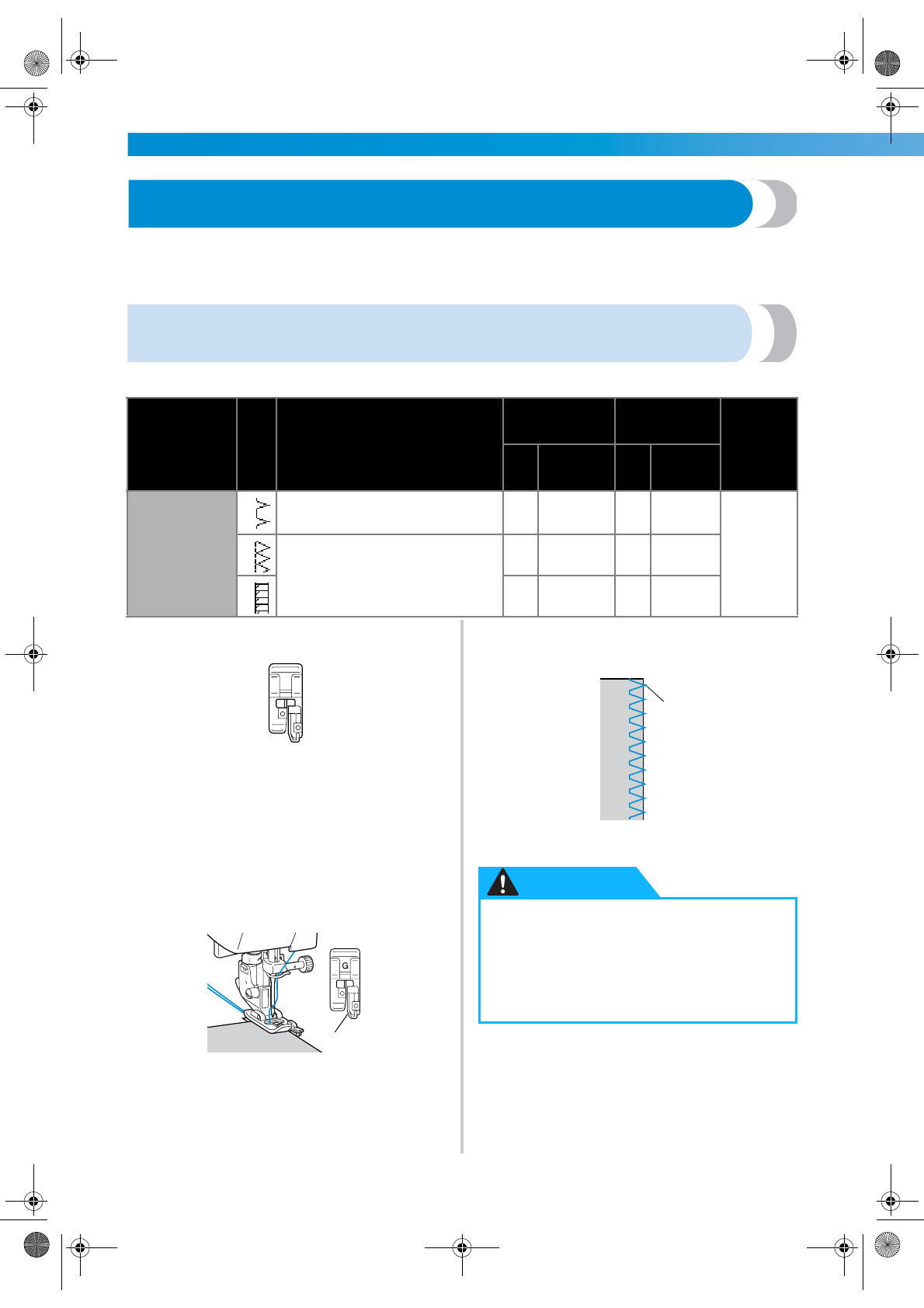 G