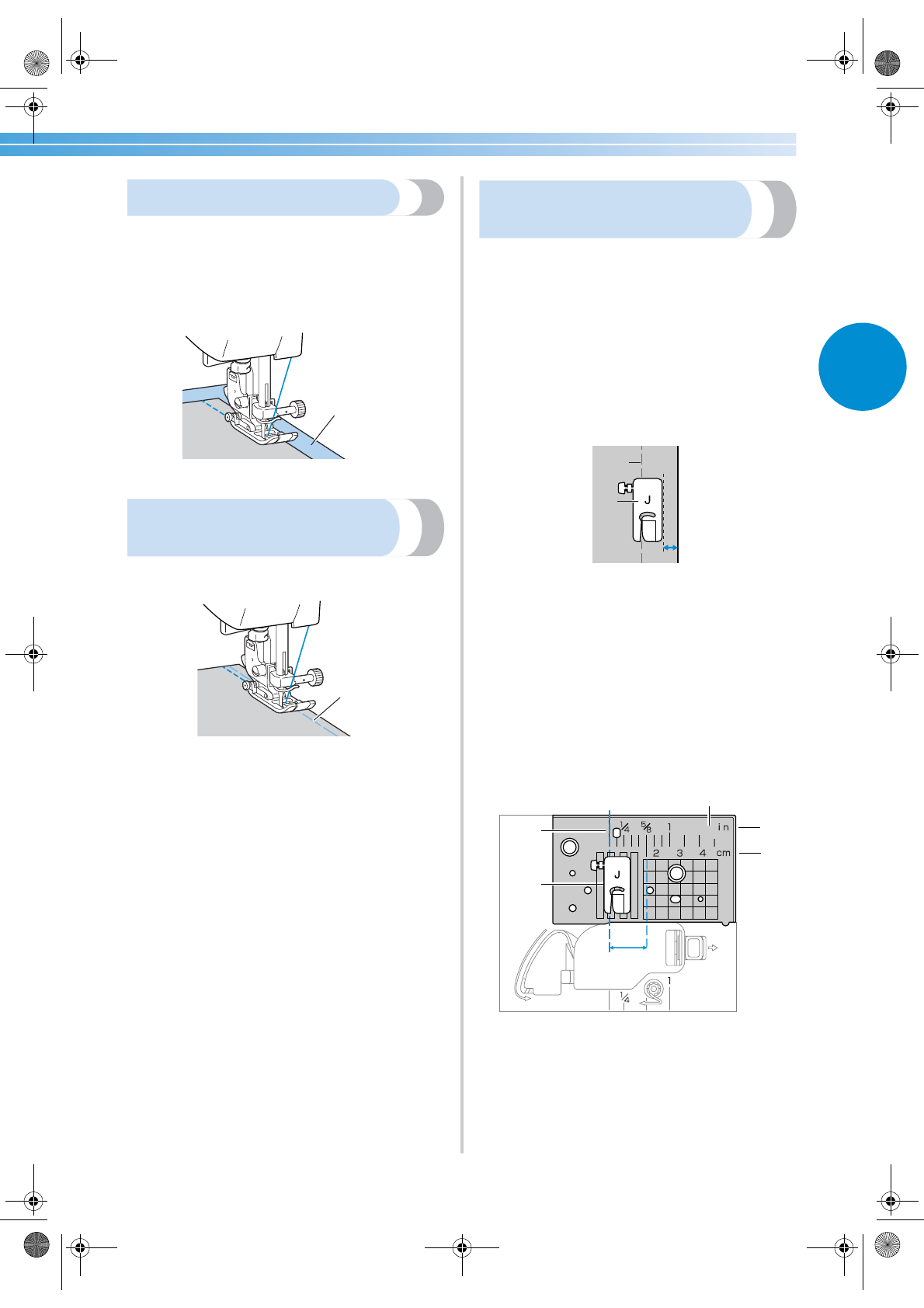 J

$\frac{1}{4}$ $\frac{5}{8}$ 1 in

2 3 4 cm

J

$\frac{1}{4}$

1