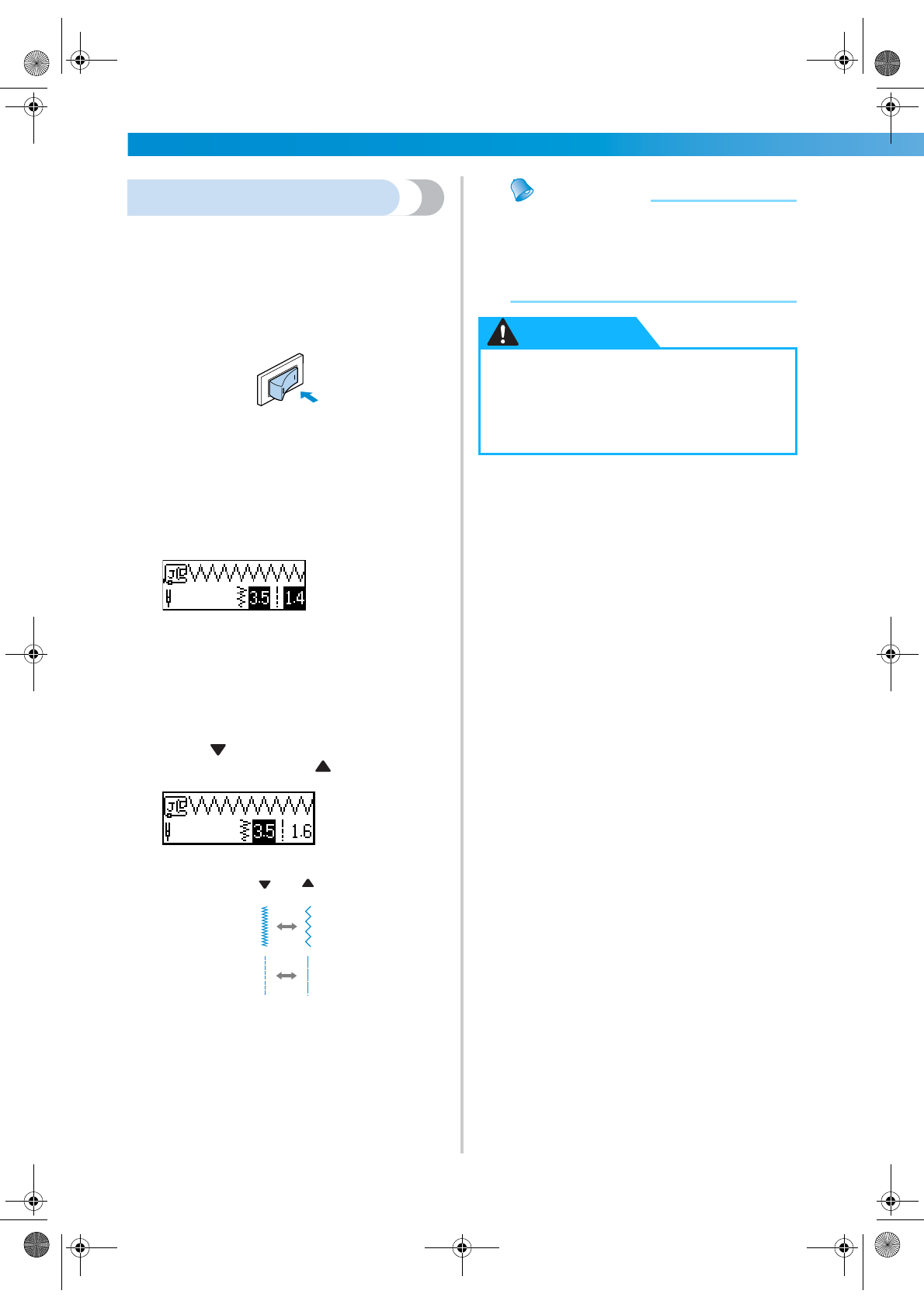 3.5 1.4

3.5 1.6