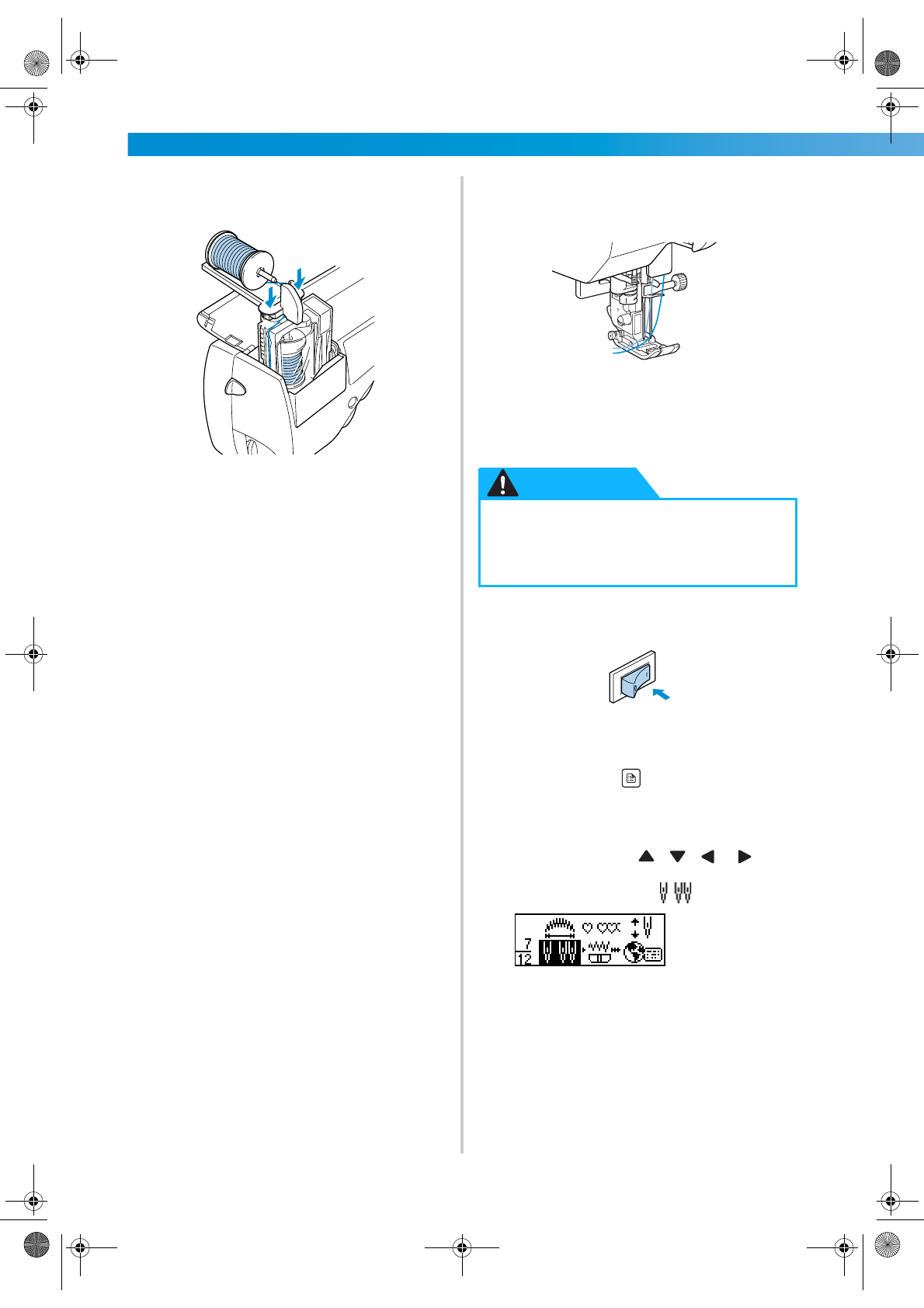 7
12