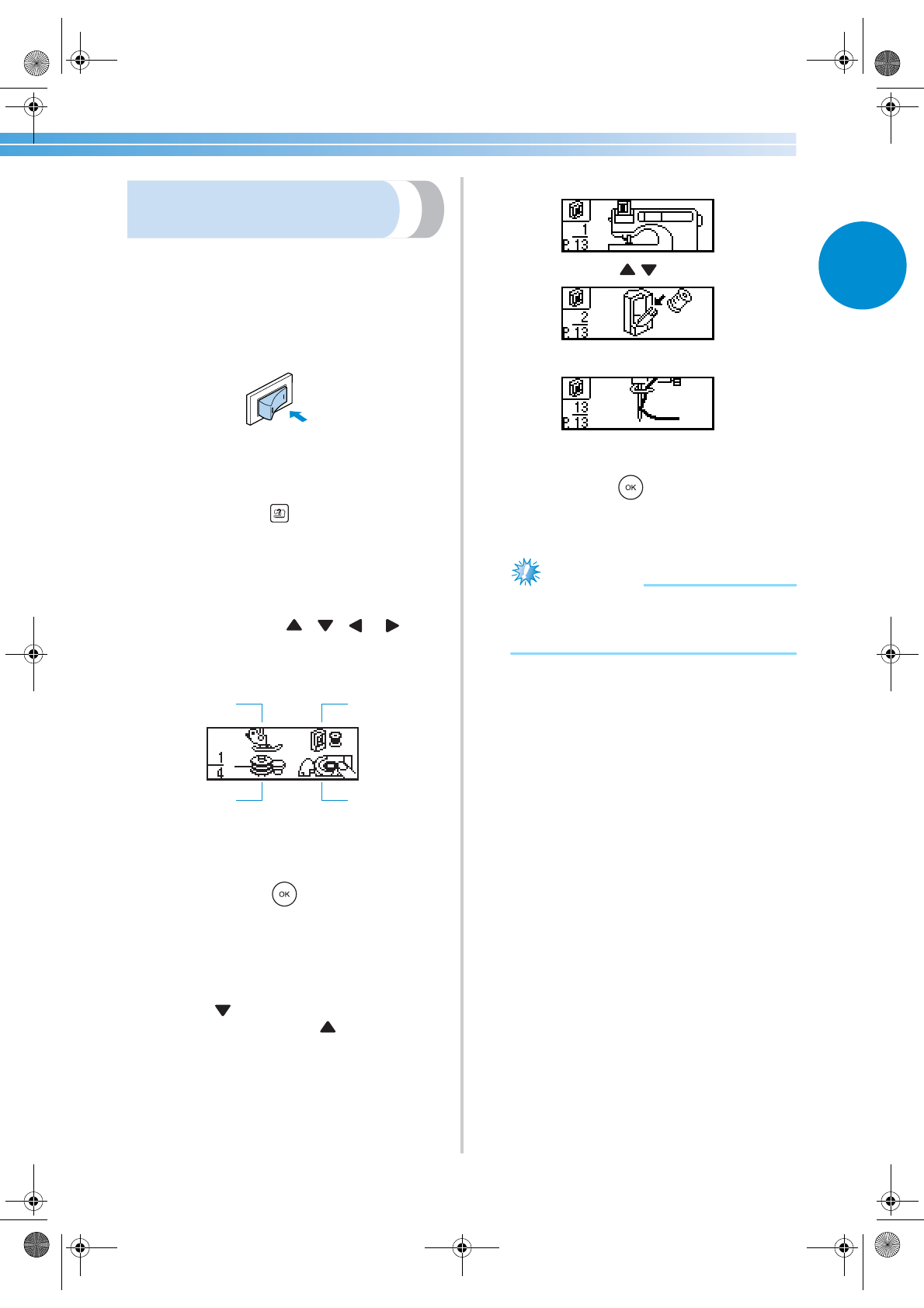 1
P. 13

2
P. 13

13
P. 13

OK

1
4

OK