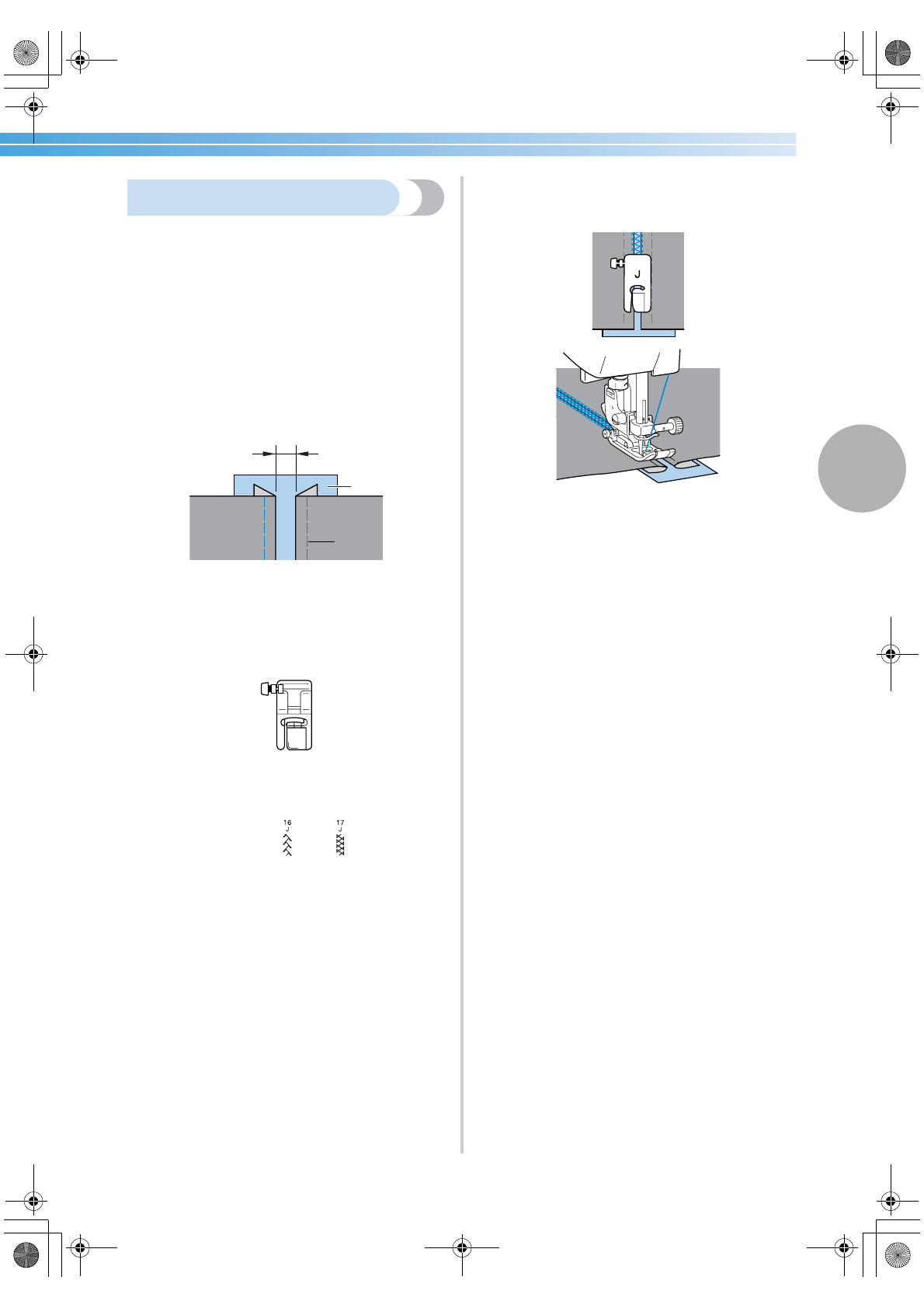 J

16
J

17
J