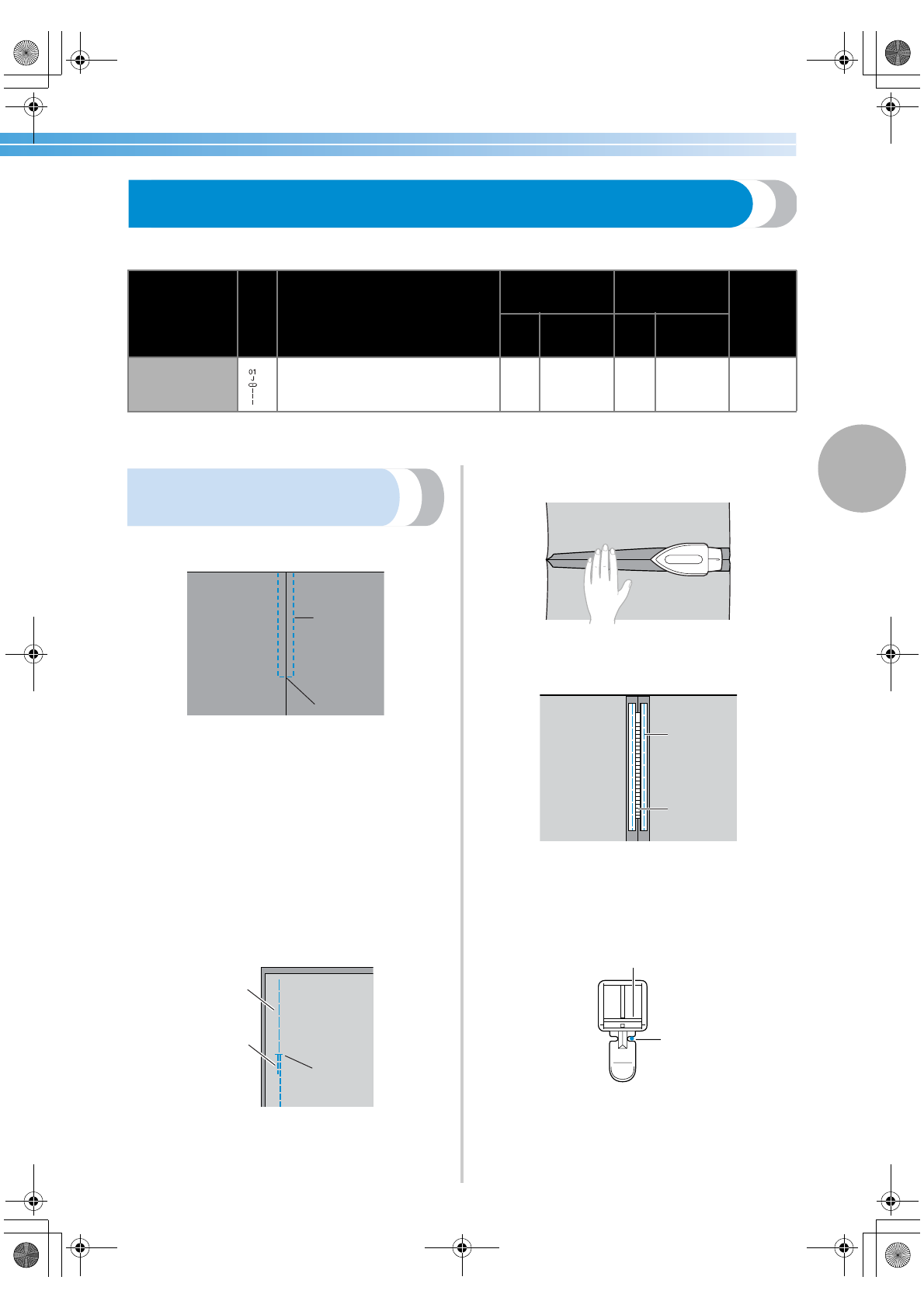 01
J