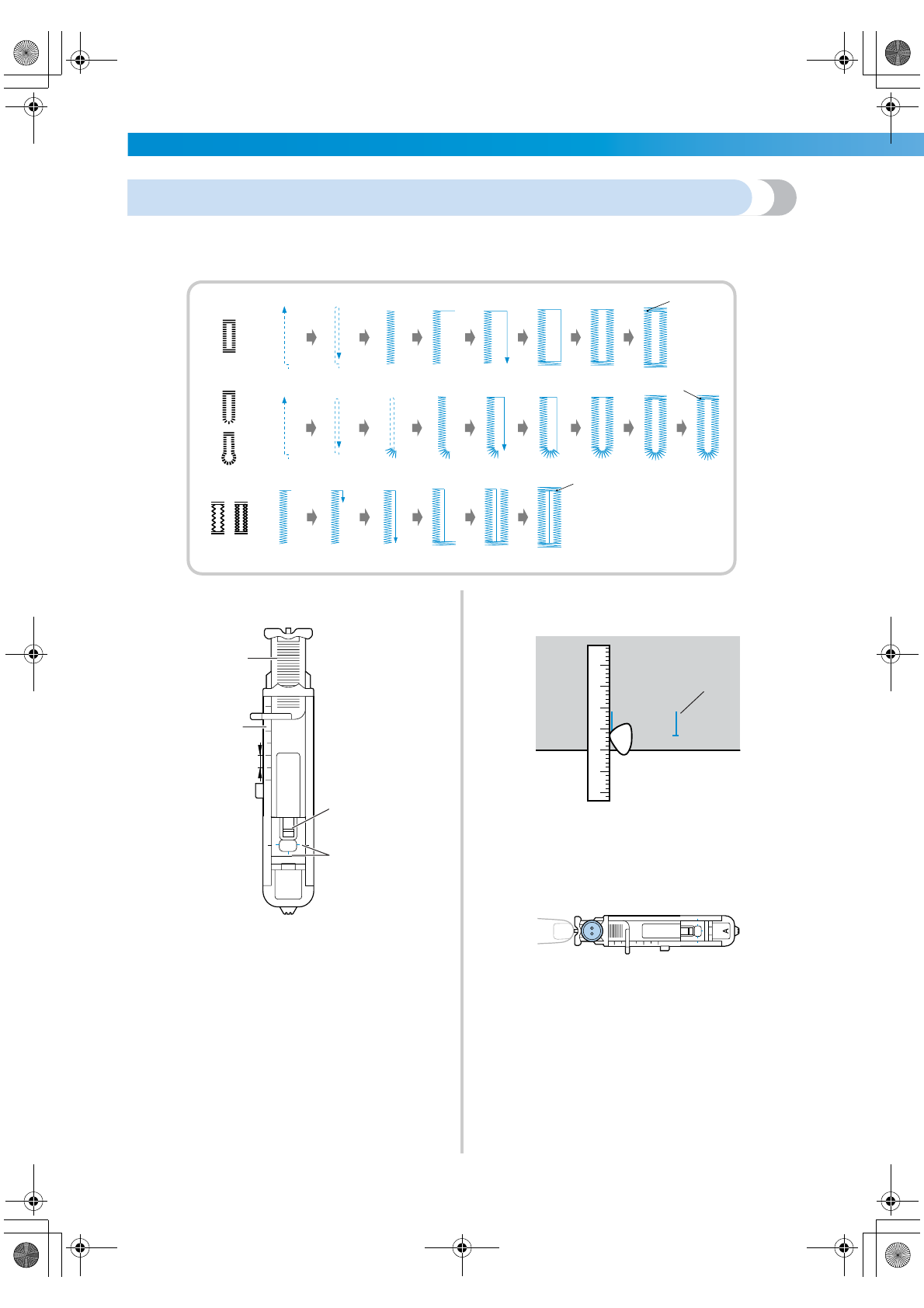 A