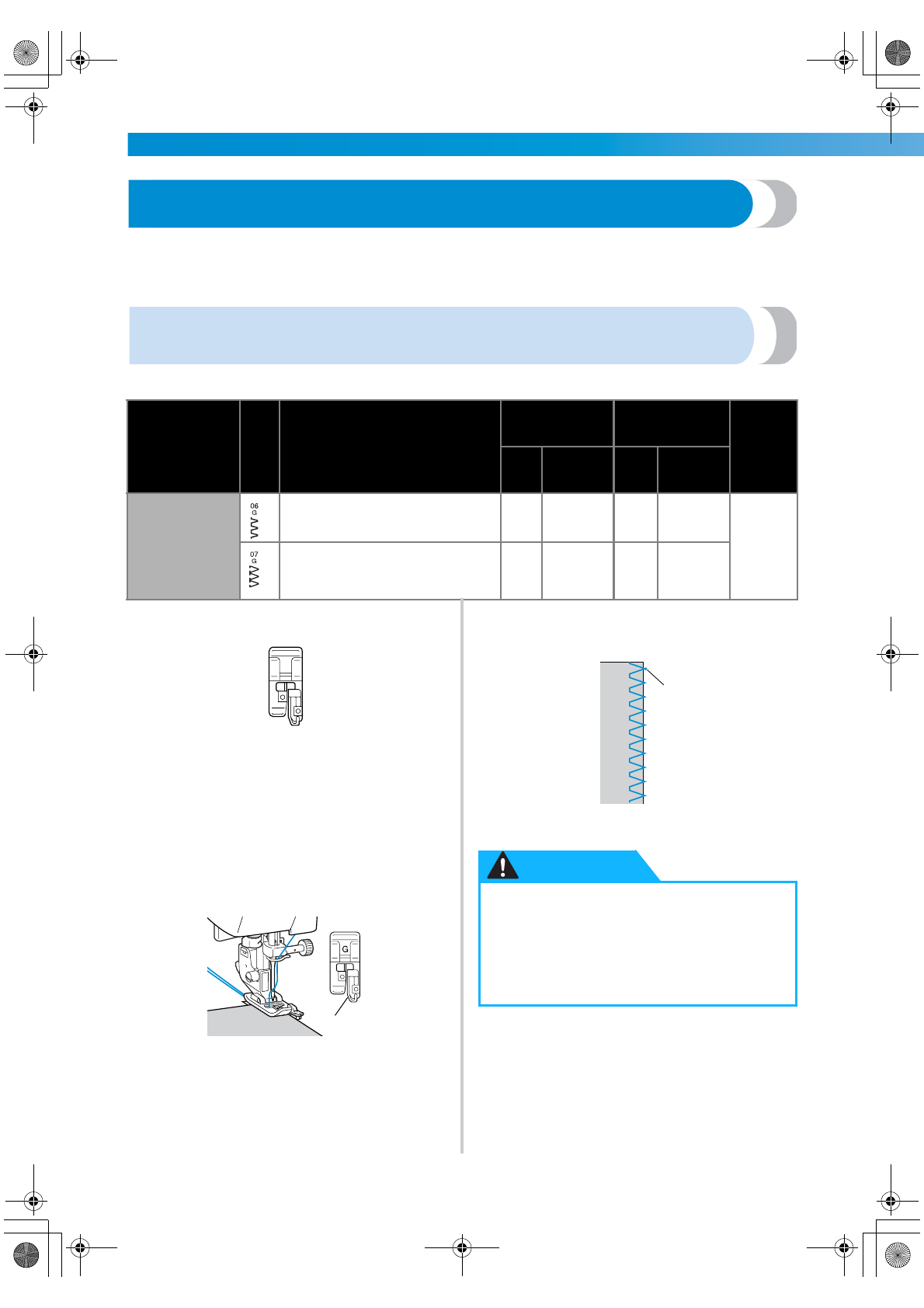 06
G

07
G

G