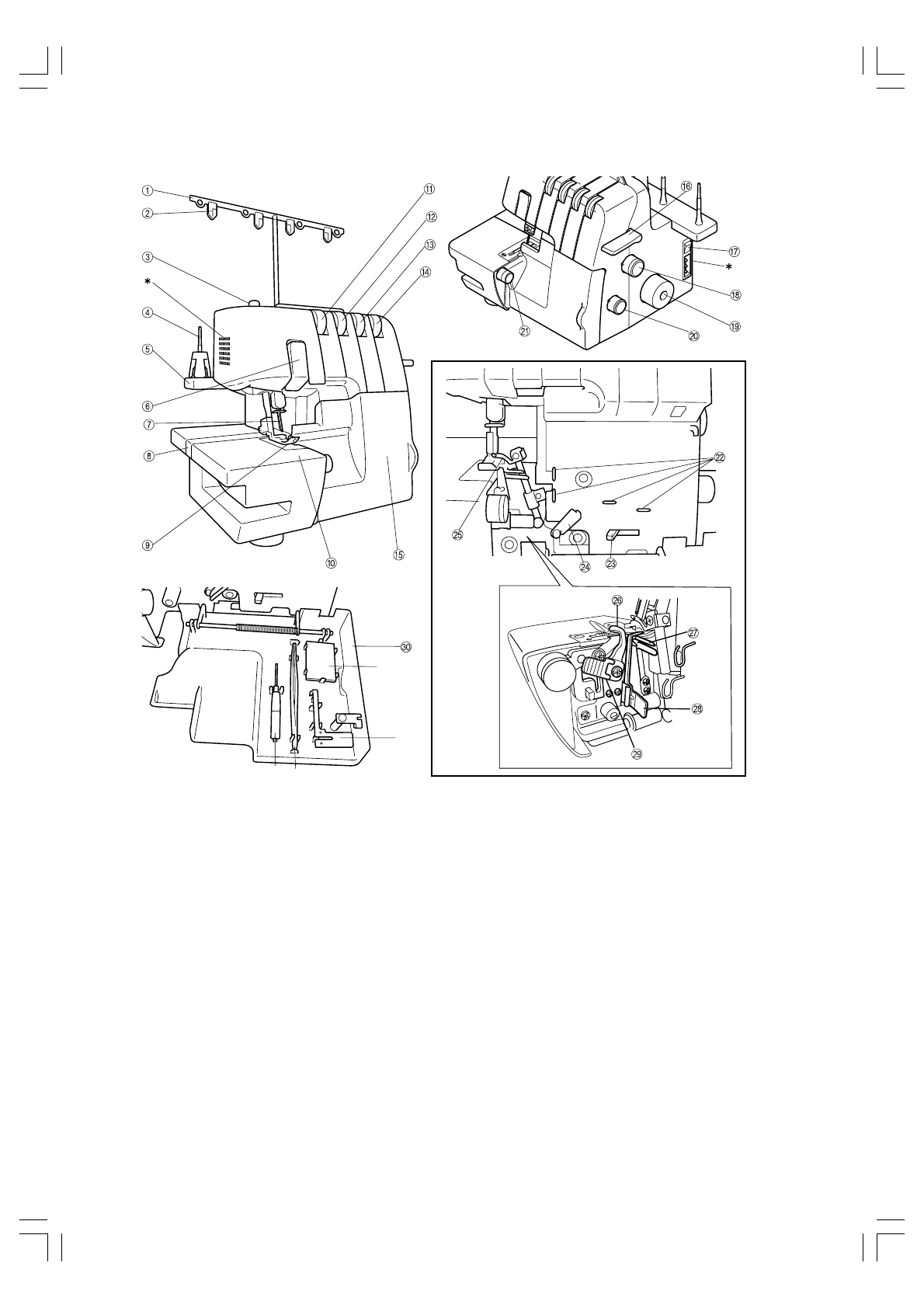 ① ② ③ * ④ ⑤ ⑥ ⑦ ⑧ ⑨ ⑩ ⑪ ⑫ ⑬ ⑭ ⑮ ⑯ ⑰ * ⑱ ⑲ ⑳ ㉑ ㉒ ㉓ ㉔ ㉕ ㉖ ㉗ ㉘ ㉙ ㉚