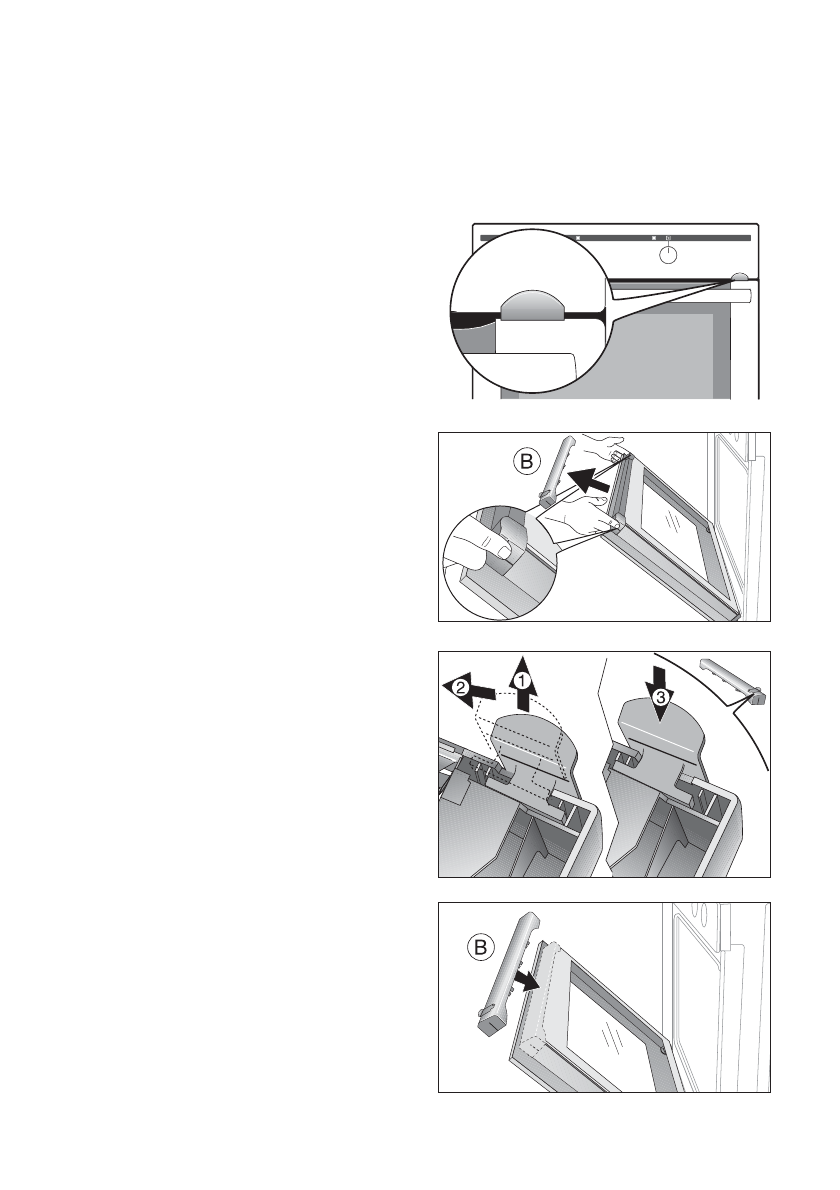 B

2
1
3

B