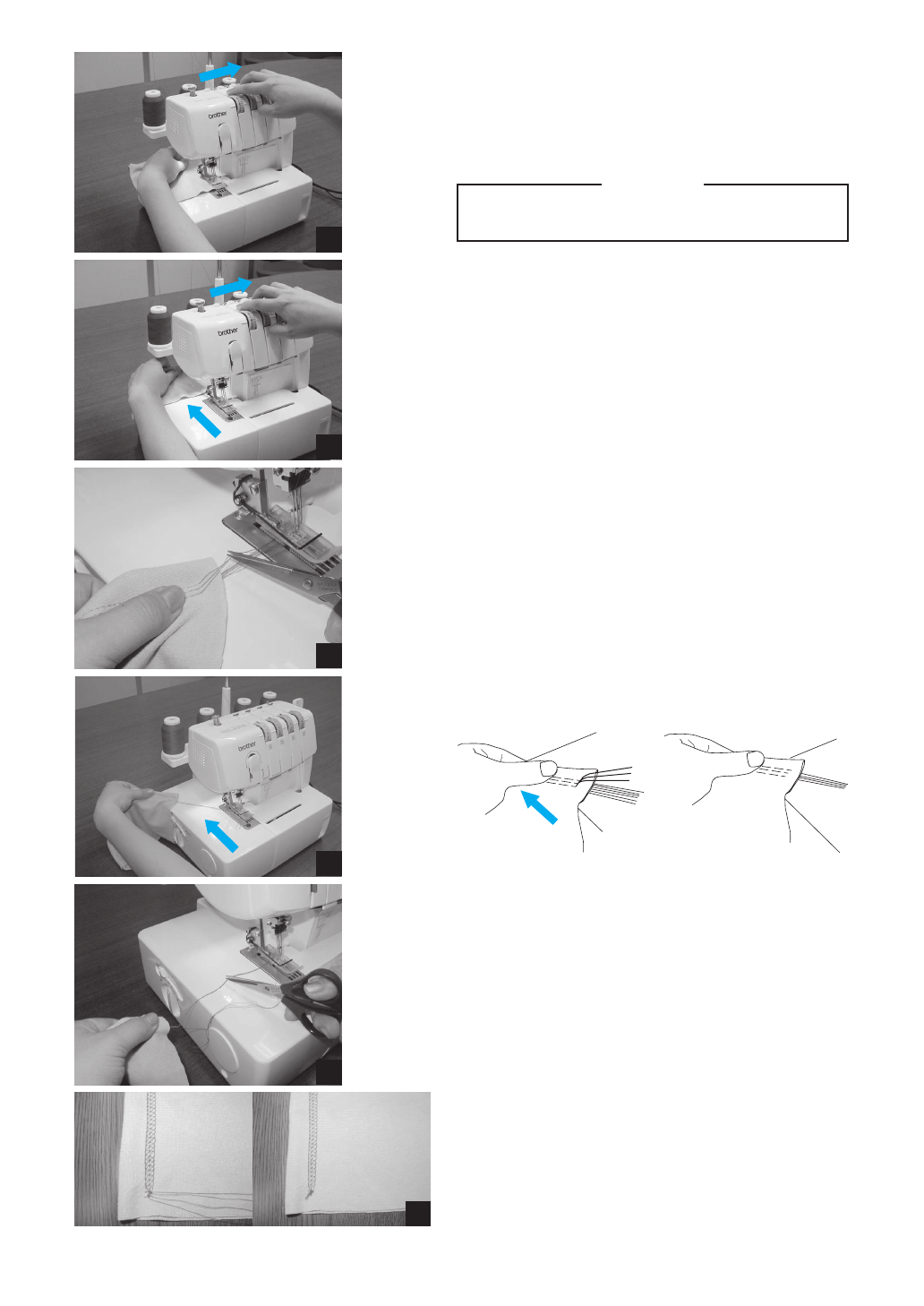 brother

brother

brother