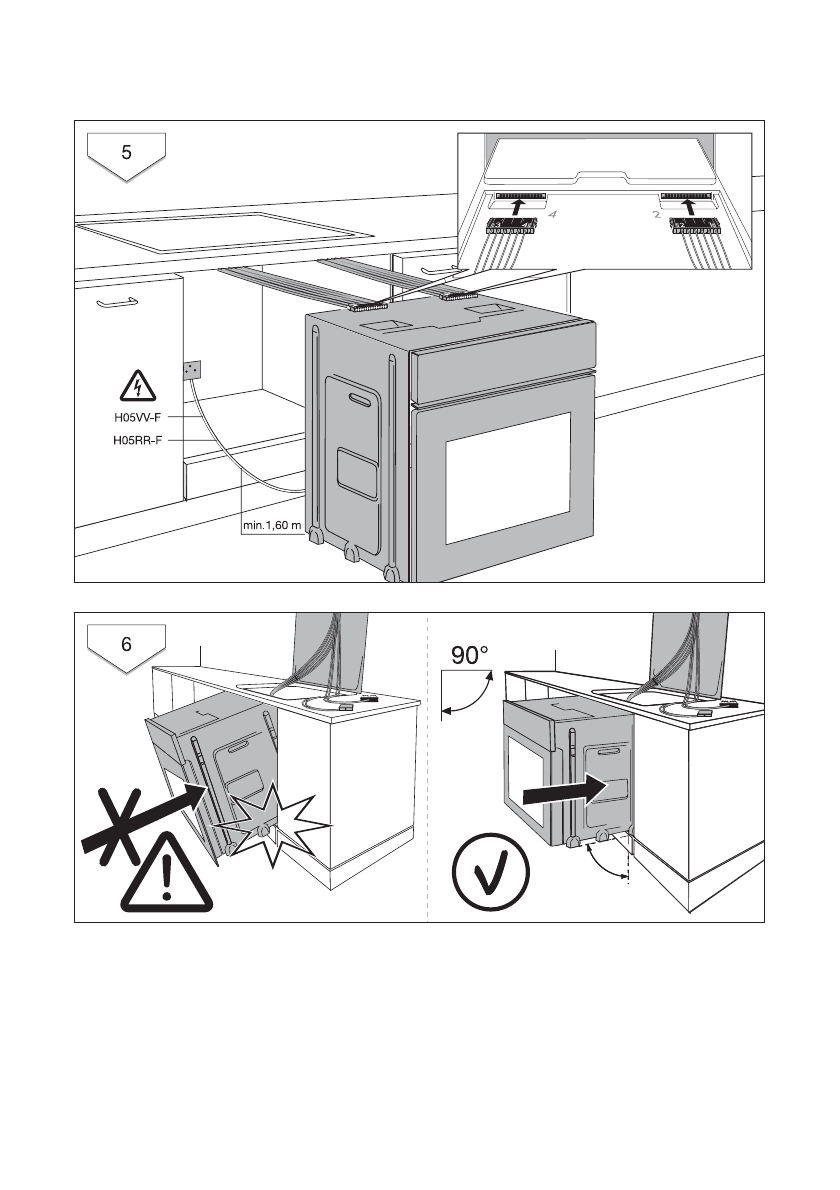 5

4

2

H05VV-F

H05RR-F

min.1,60 m

6

90°