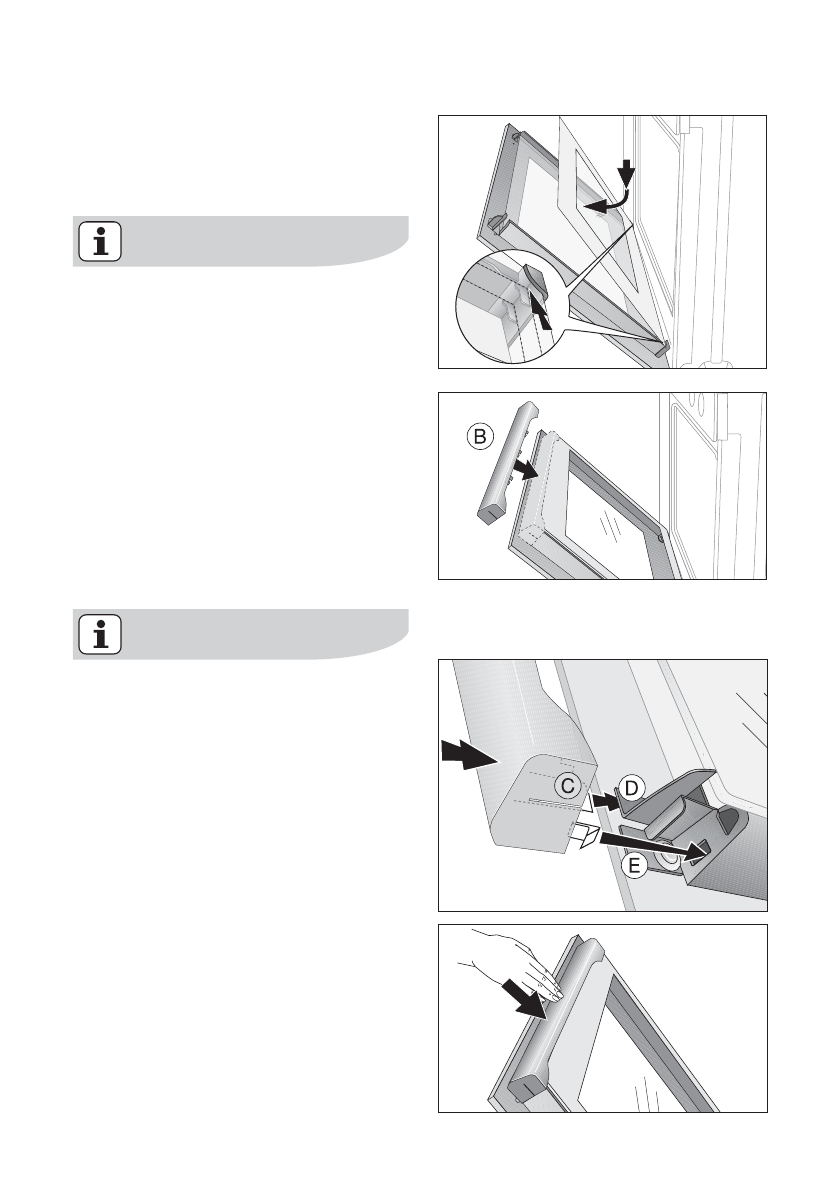 B

C

D

E