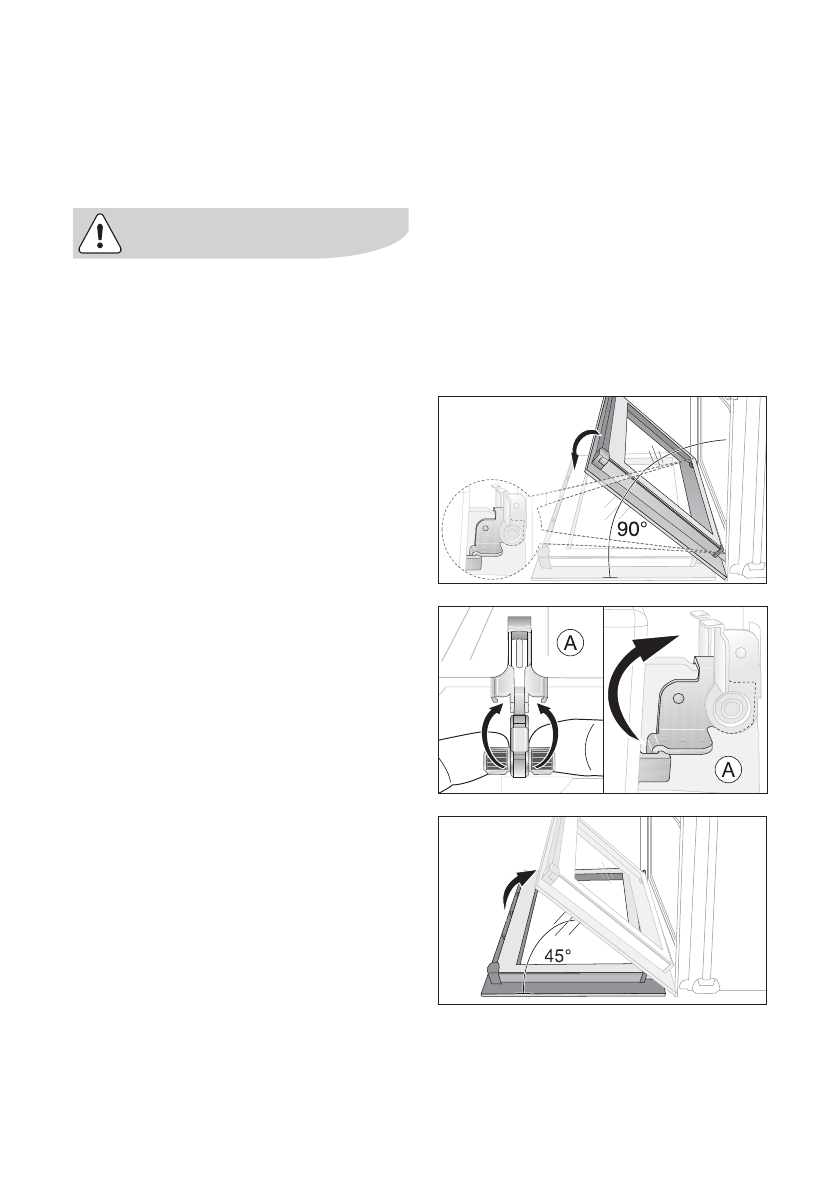 90°

A

A

45°