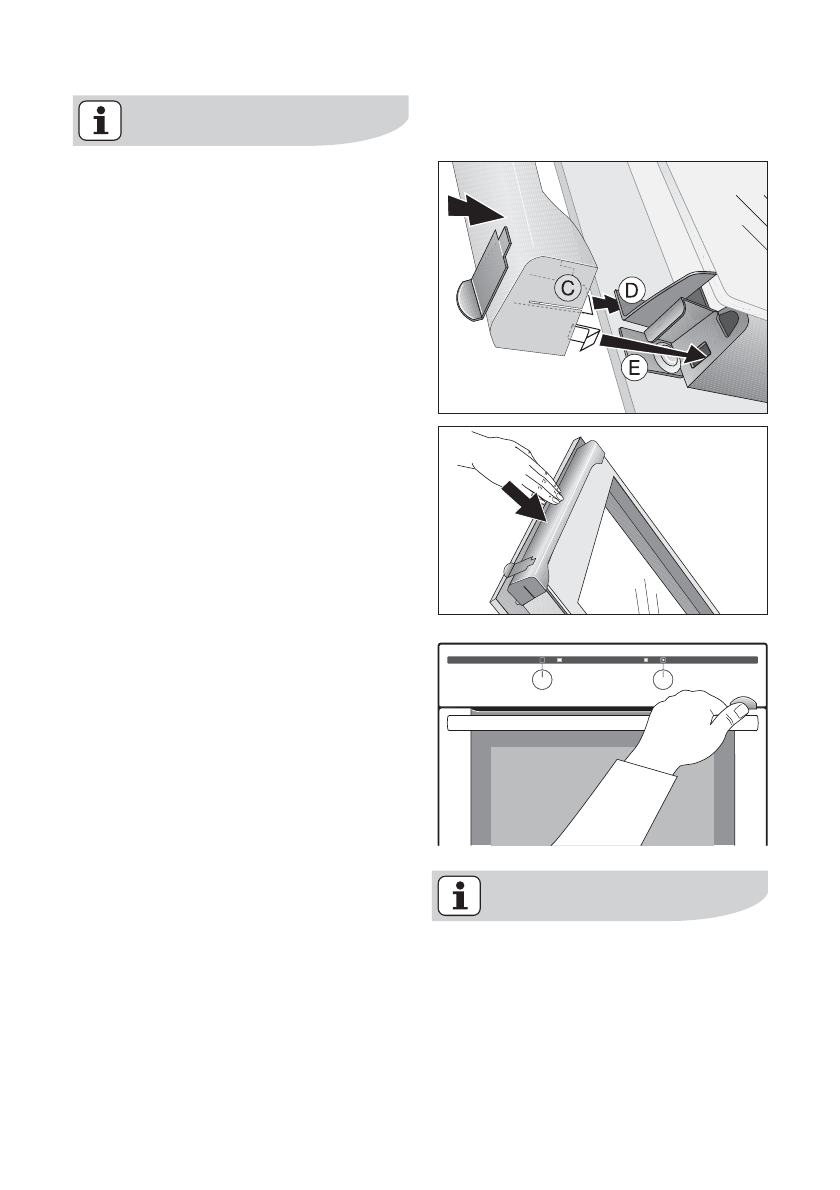 C
D
E