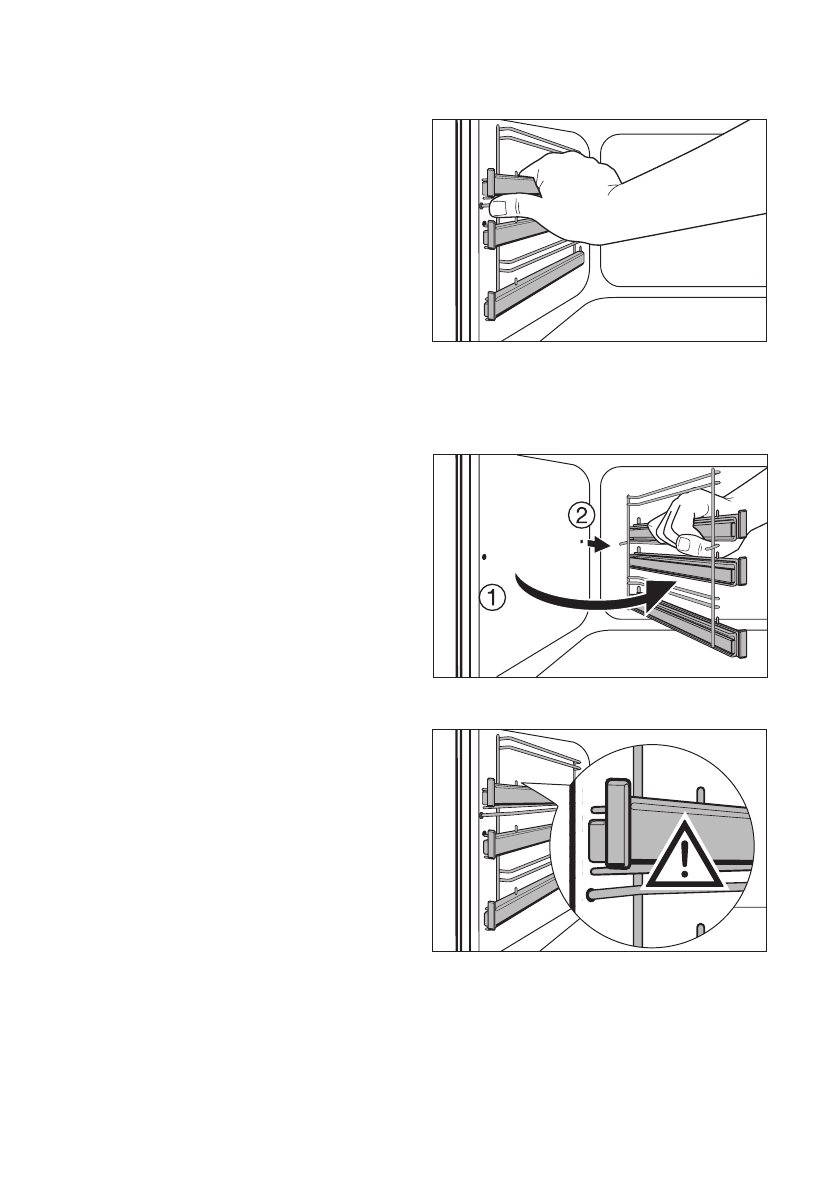 2

1