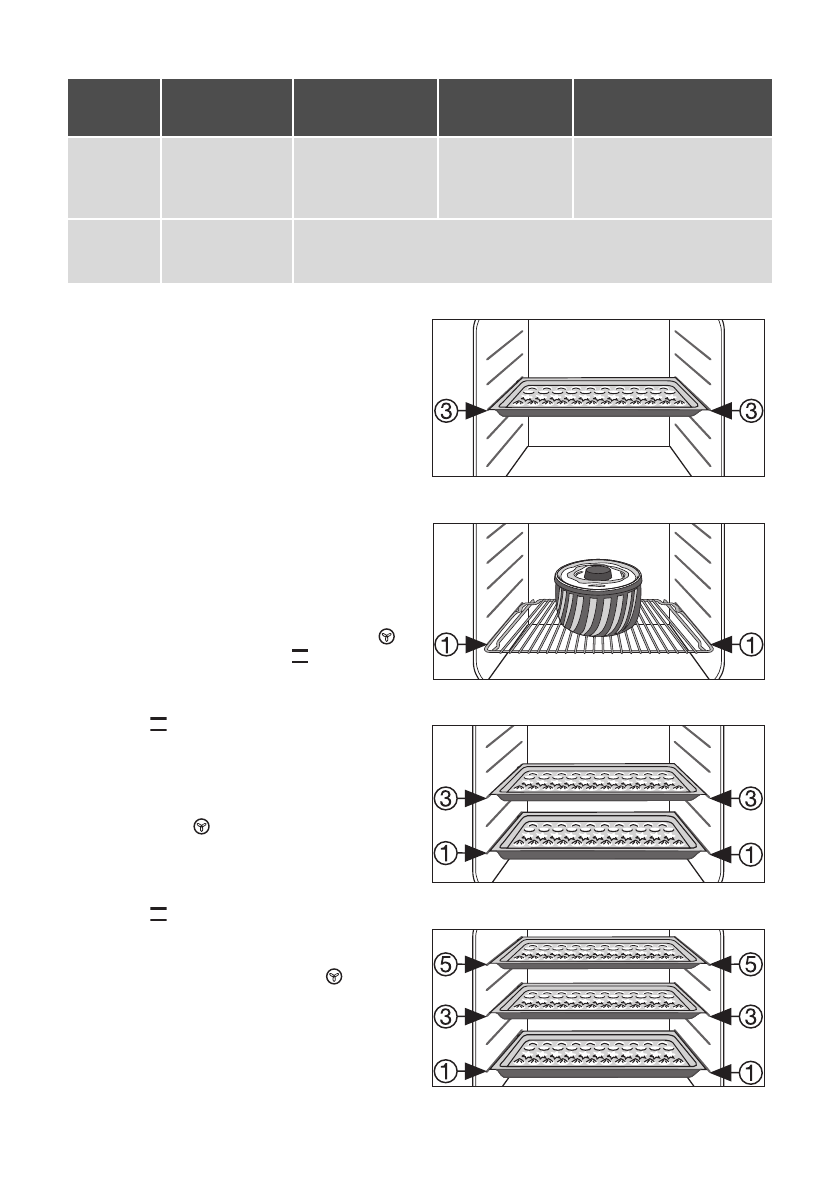 ③ ③

① ①

③ ③
① ①

⑤ ⑤
③ ③
① ①