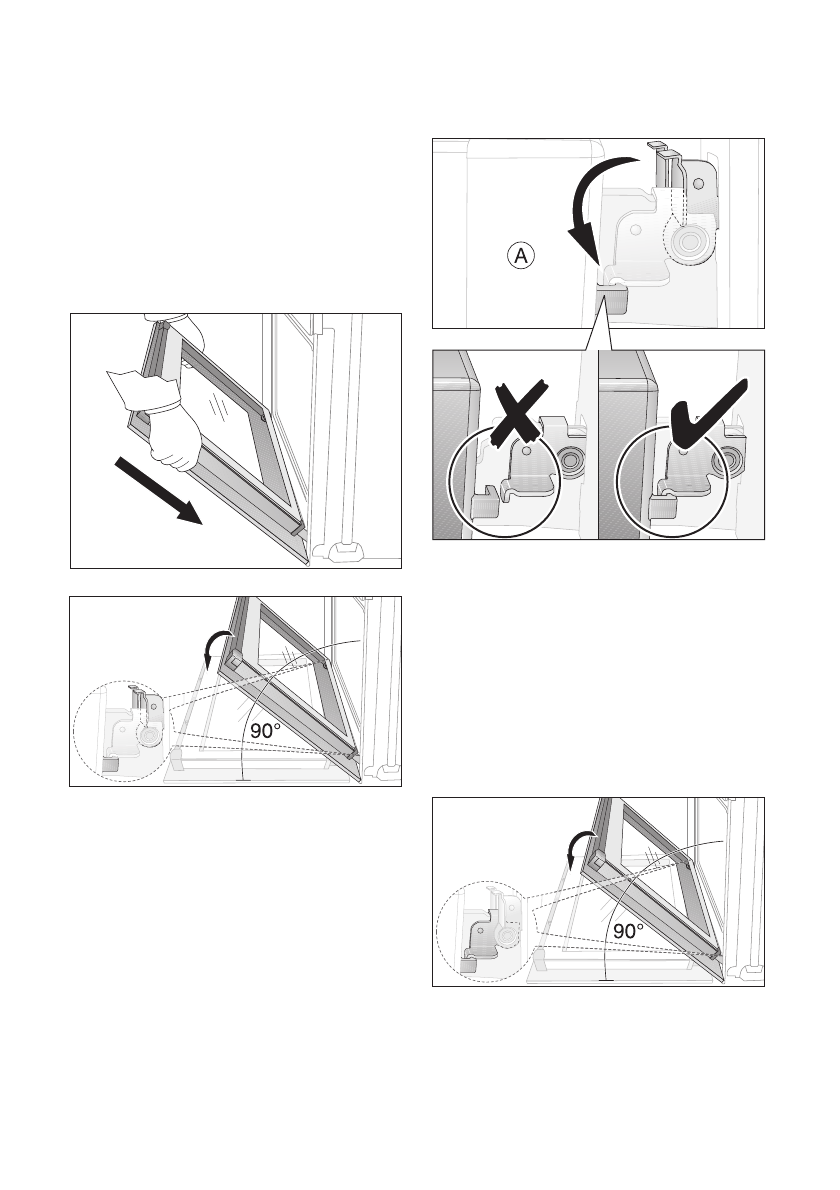 A

90°

90°