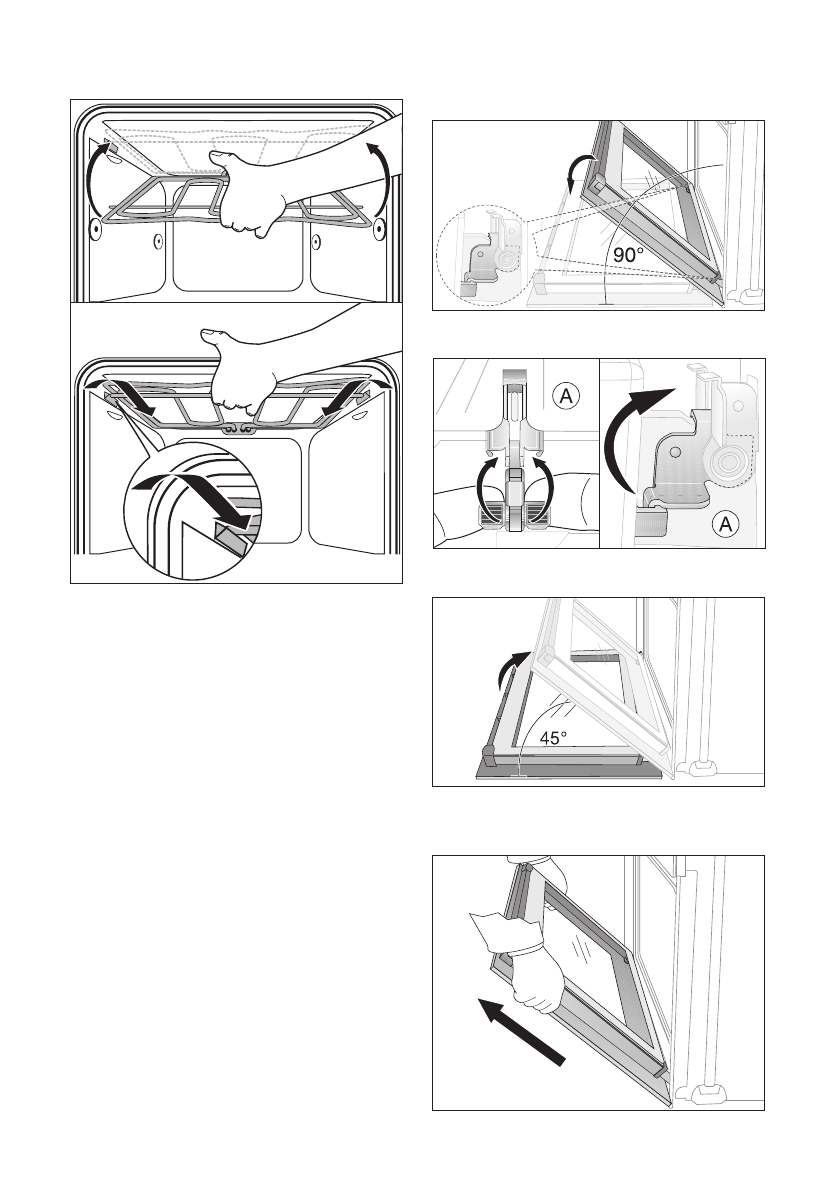 90°

A

A

45°