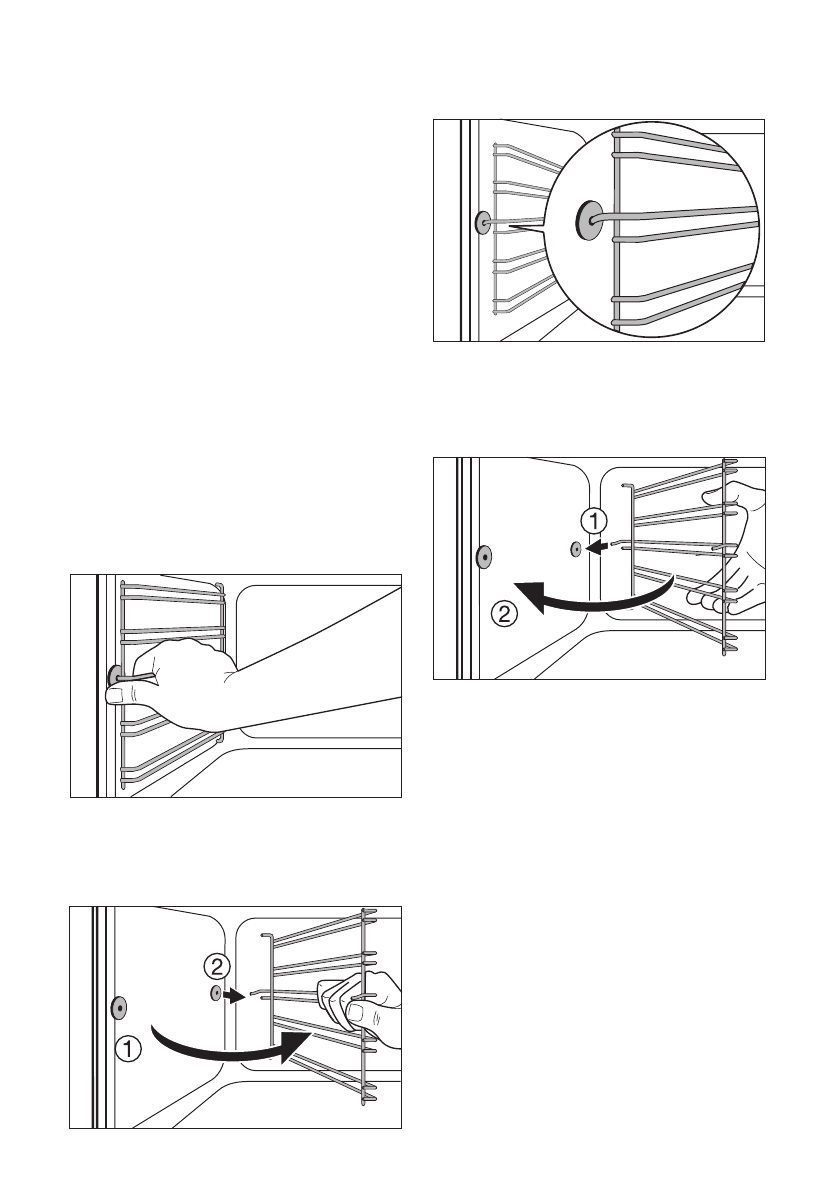 1

2

2

1