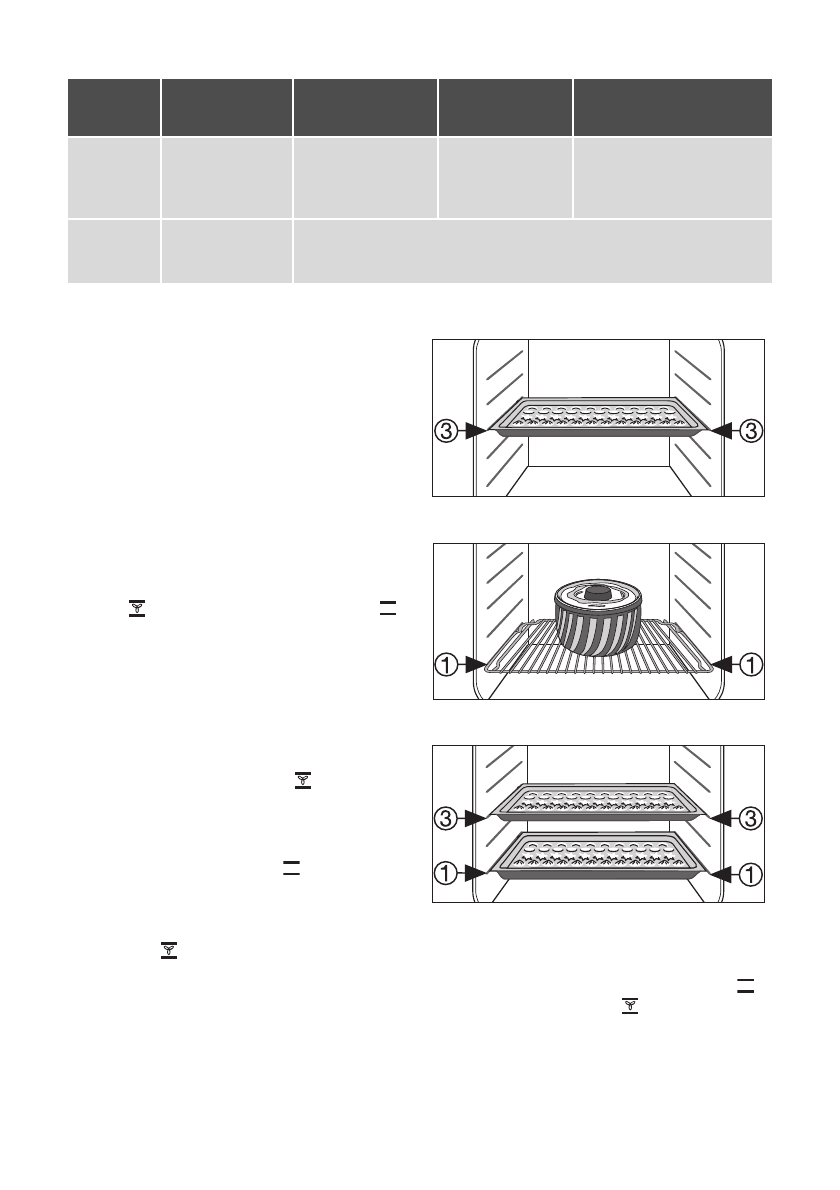 3 3

1 1

3 3
1 1